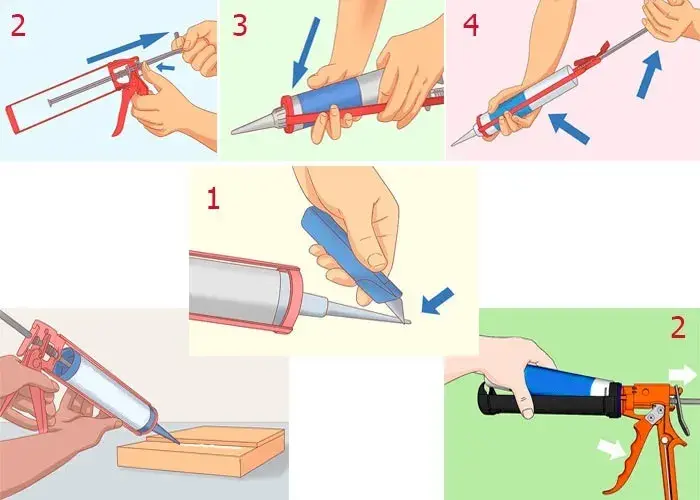 2

3

4

1

2