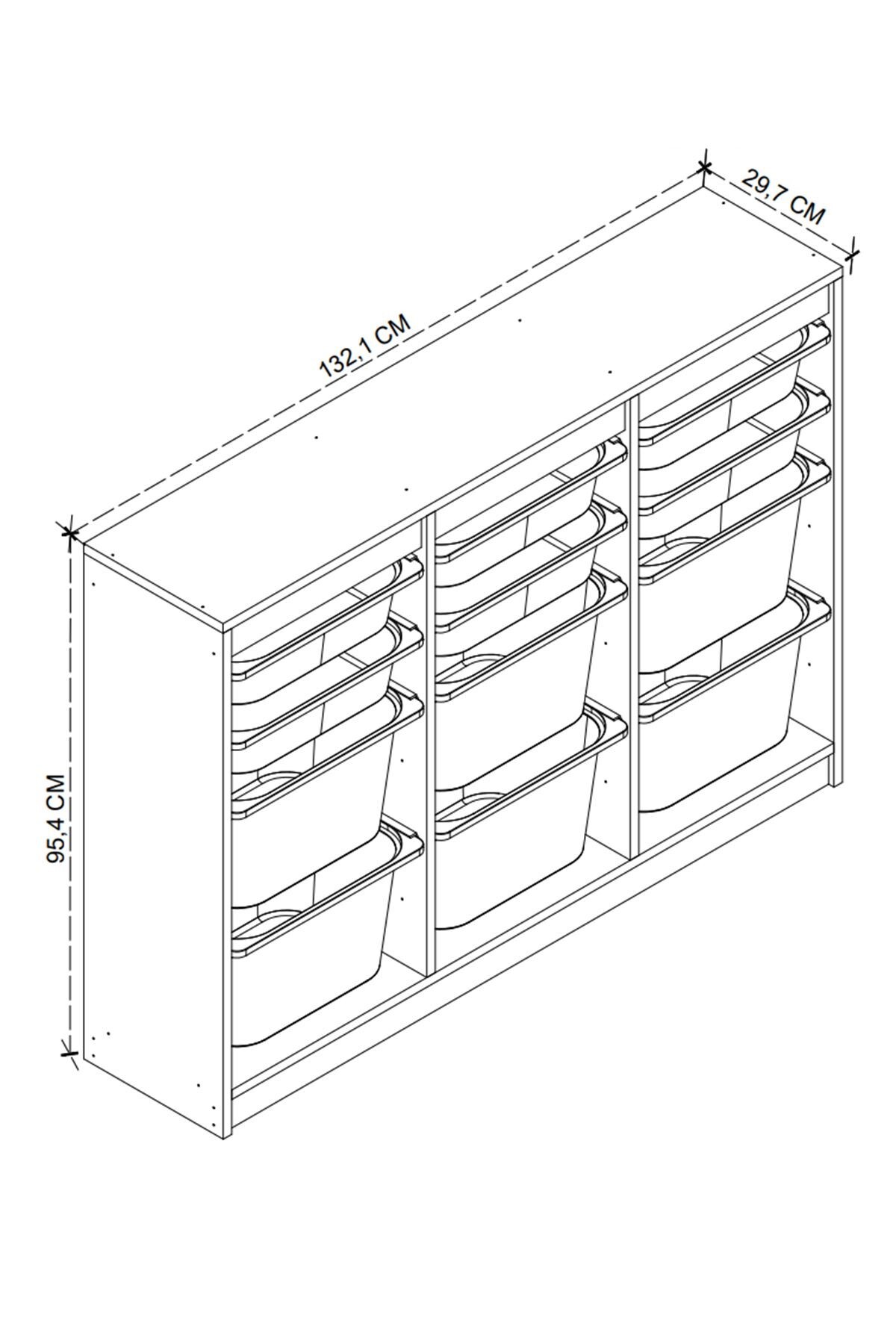 29,7 CM
132,1 CM
95,4 CM