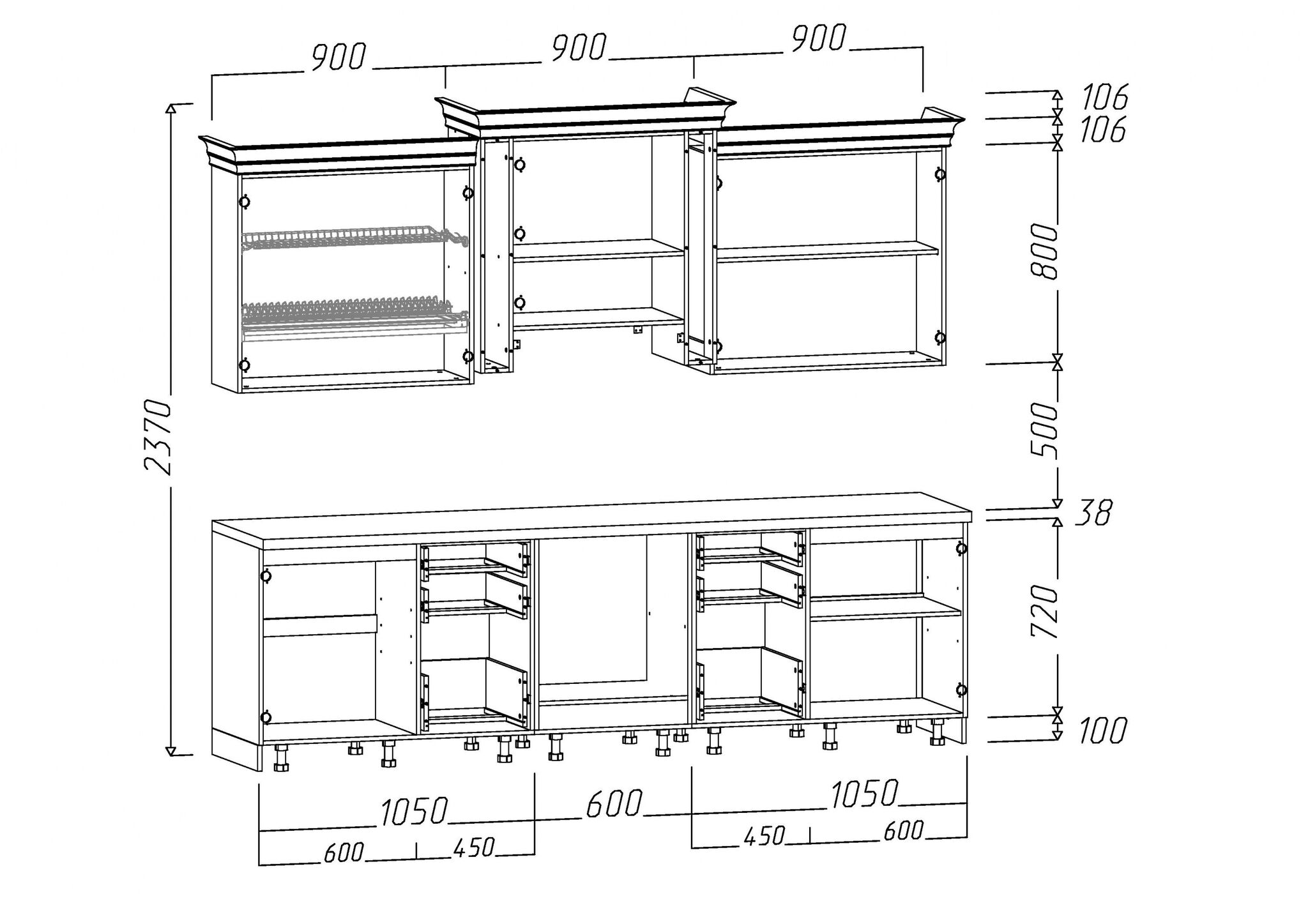 900
900
900
106
106
800
500
38
720
100
2370
1050
600
1050
600
450
450
600