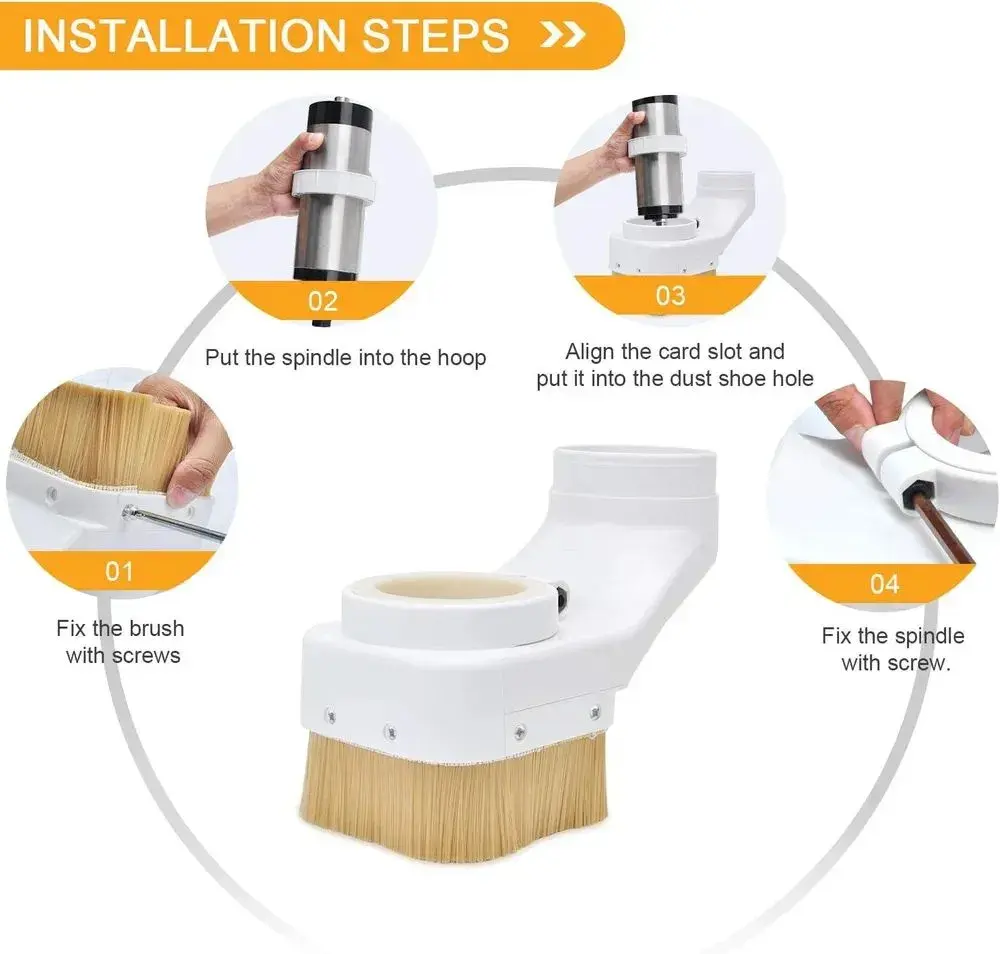 INSTALLATION STEPS >>

02

Put the spindle into the hoop

03

Align the card slot and put it into the dust shoe hole

01

Fix the brush with screws

04

Fix the spindle with screw.