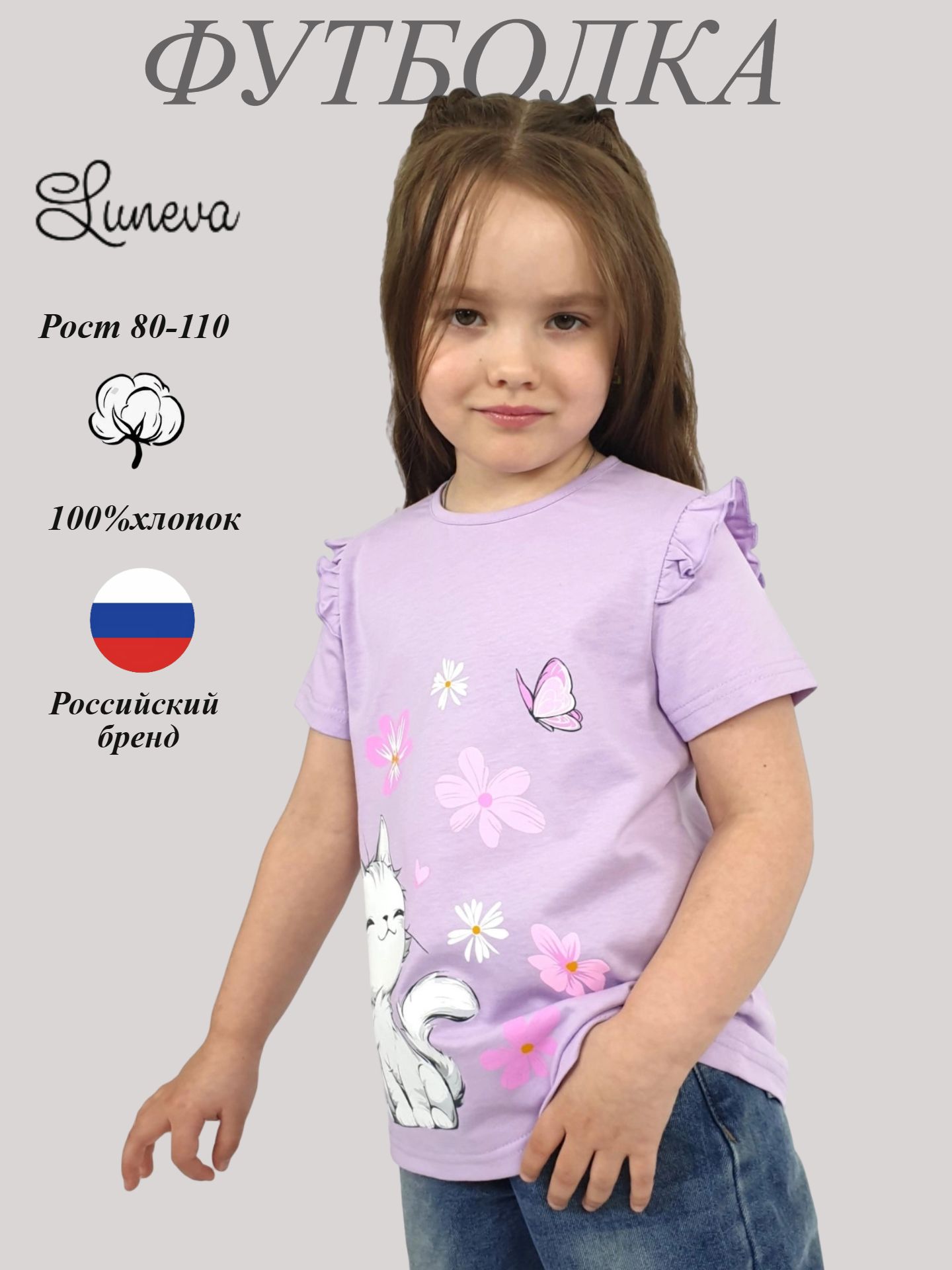 ФУТБОЛКА

Luneva

Рост 80-110

100%хлопок

Российский бренд