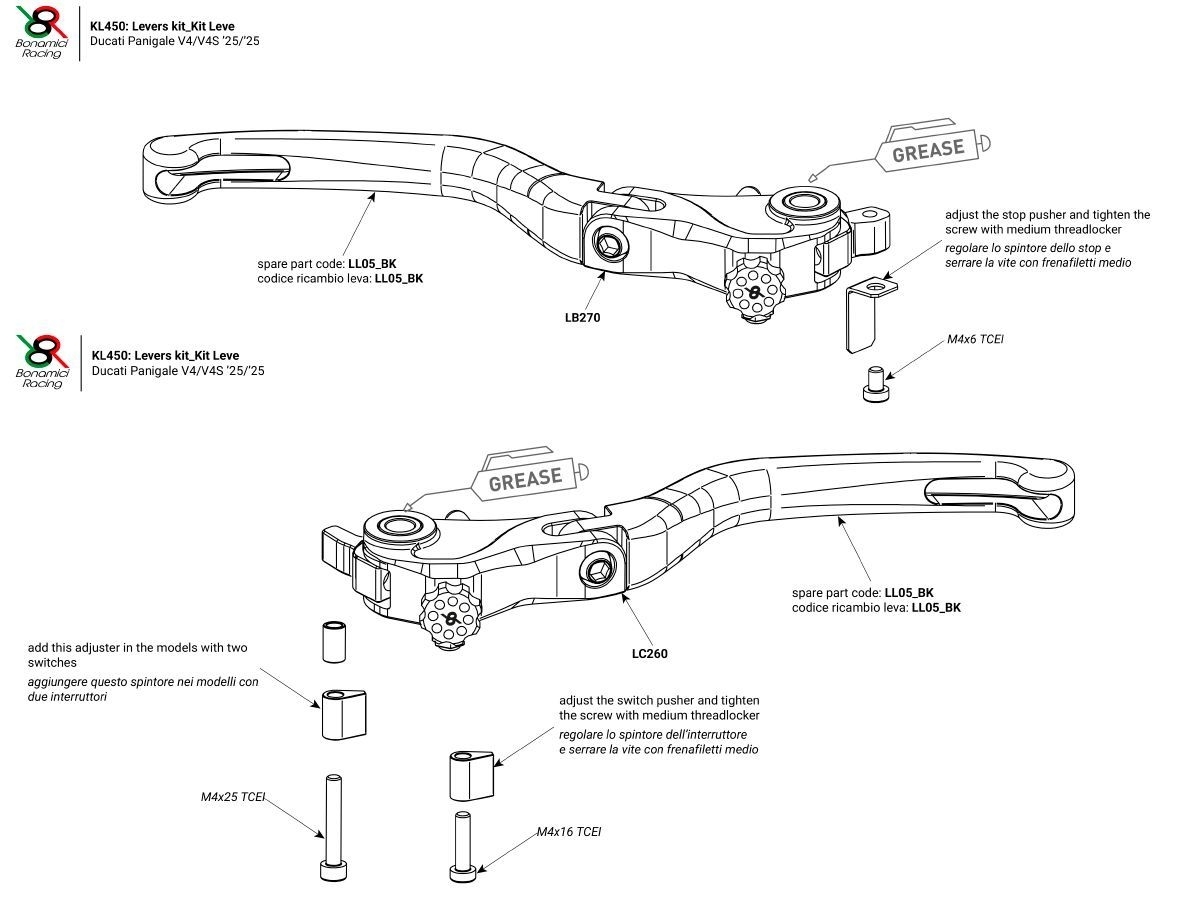 Bonamici Racing

KL450: Levers kit_Kit Leve
Ducati Panigale V4/V4S '25/'25

GREASE

adjust the stop pusher and tighten the screw with medium threadlocker
regolare lo spintore dello stop e serrare la vite con frenafiletti medio

spare part code: LL05_BK
codice ricambio leva: LL05_BK

LB270

M4x6 TCEI

Bonamici Racing

KL450: Levers kit_Kit Leve
Ducati Panigale V4/V4S '25/'25

GREASE

spare part code: LL05_BK
codice ricambio leva: LL05_BK

LC260

add this adjuster in the models with two switches
aggiungere questo spintore nei modelli con due interruttori

adjust the switch pusher and tighten the screw with medium threadlocker
regolare lo spintore dell'interruttore e serrare la vite con frenafiletti medio

M4x25 TCEI

M4x16 TCEI