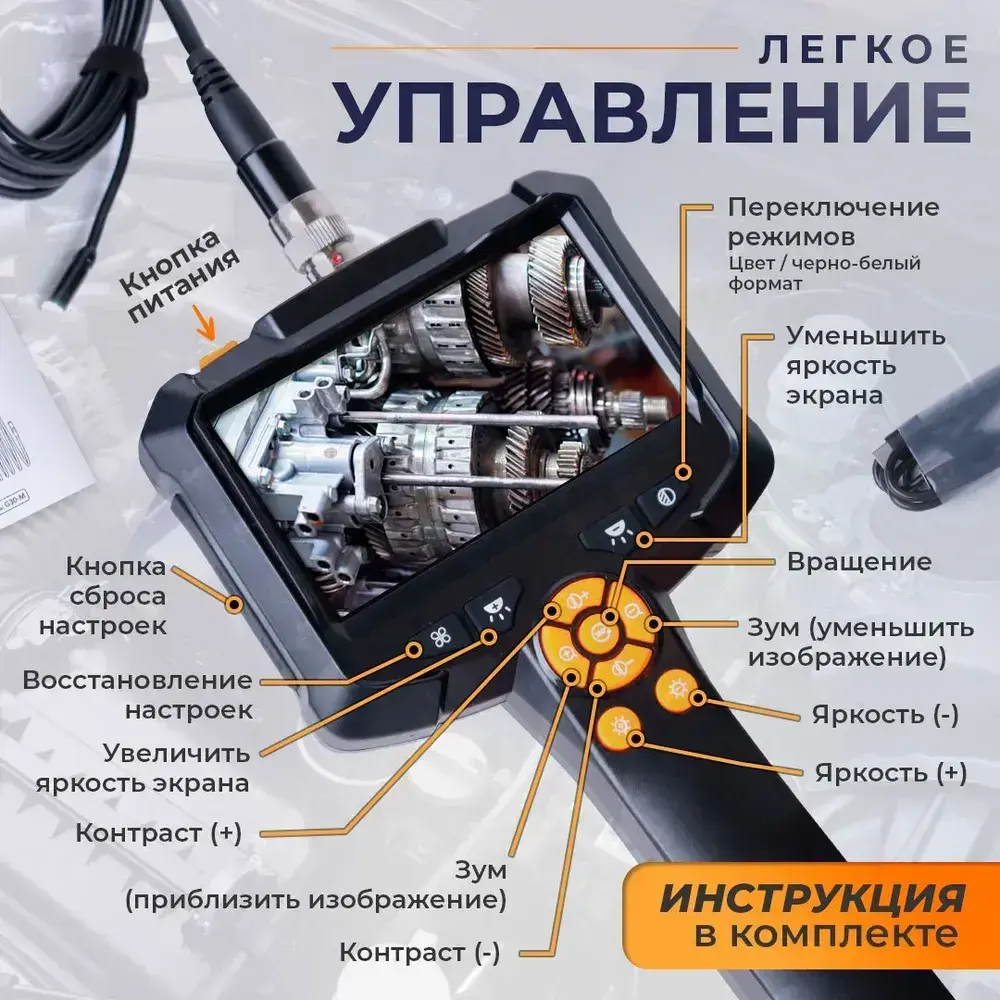 ЛЕГКОЕ
УПРАВЛЕНИЕ

Кнопка питания

Переключение режимов
Цвет / черно-белый формат

Уменьшить яркость экрана

Вращение

Зум (уменьшить изображение)

Яркость (-)

Яркость (+)

Кнопка сброса настроек

Восстановление настроек

Увеличить яркость экрана

Контраст (+)

Зум (приблизить изображение)

Контраст (-)

ИНСТРУКЦИЯ
в комплекте