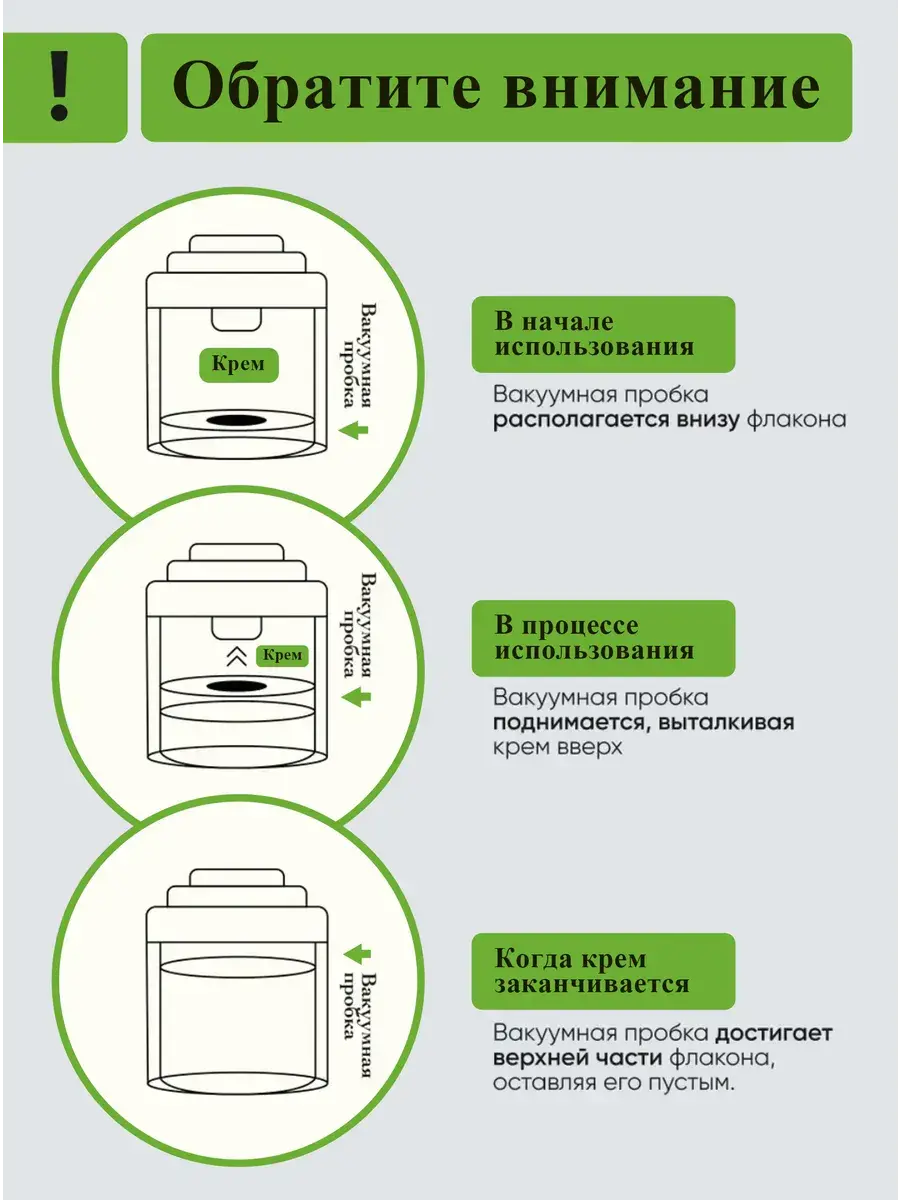 !

Обратите внимание

Крем

Вакуумная пробка

В начале использования

Вакуумная пробка располагается внизу флакона

Крем

Вакуумная пробка

В процессе использования

Вакуумная пробка поднимается, выталкивая крем вверх

Вакуумная пробка

Когда крем заканчивается

Вакуумная пробка достигает верхней части флакона, оставляя его пустым.