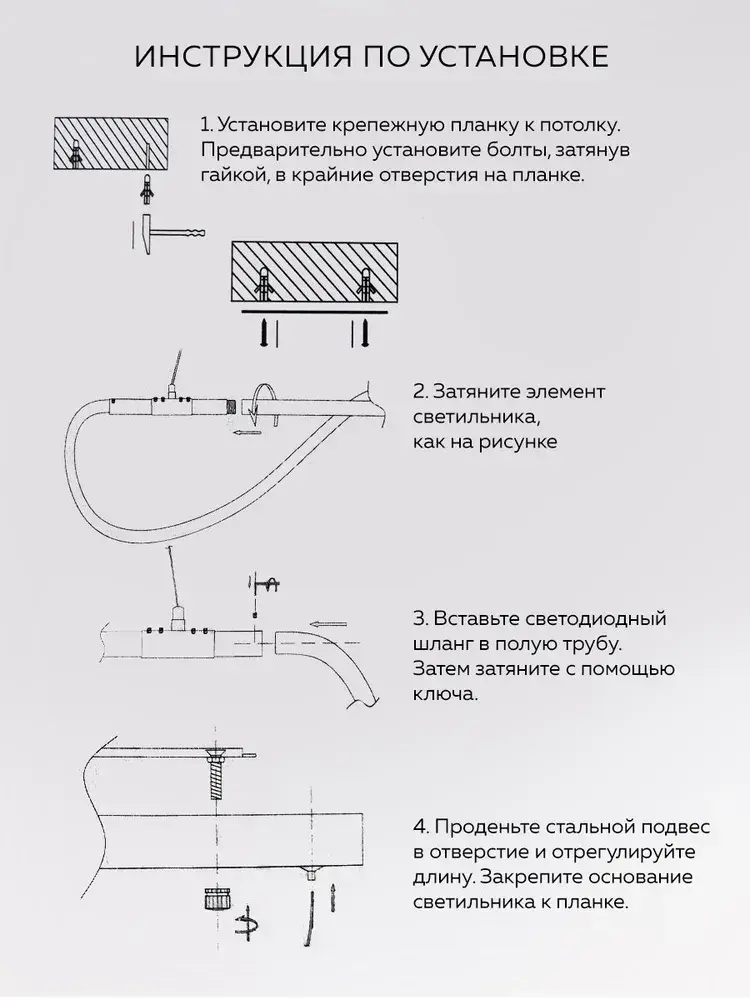 ИНСТРУКЦИЯ ПО УСТАНОВКЕ

1. Установите крепежную планку к потолку. Предварительно установите болты, затянув гайкой, в крайние отверстия на планке.

2. Затяните элемент светильника, как на рисунке

3. Вставьте светодиодный шланг в полую трубу. Затем затяните с помощью ключа.

4. Проденьте стальной подвес в отверстие и отрегулируйте длину. Закрепите основание светильника к планке.