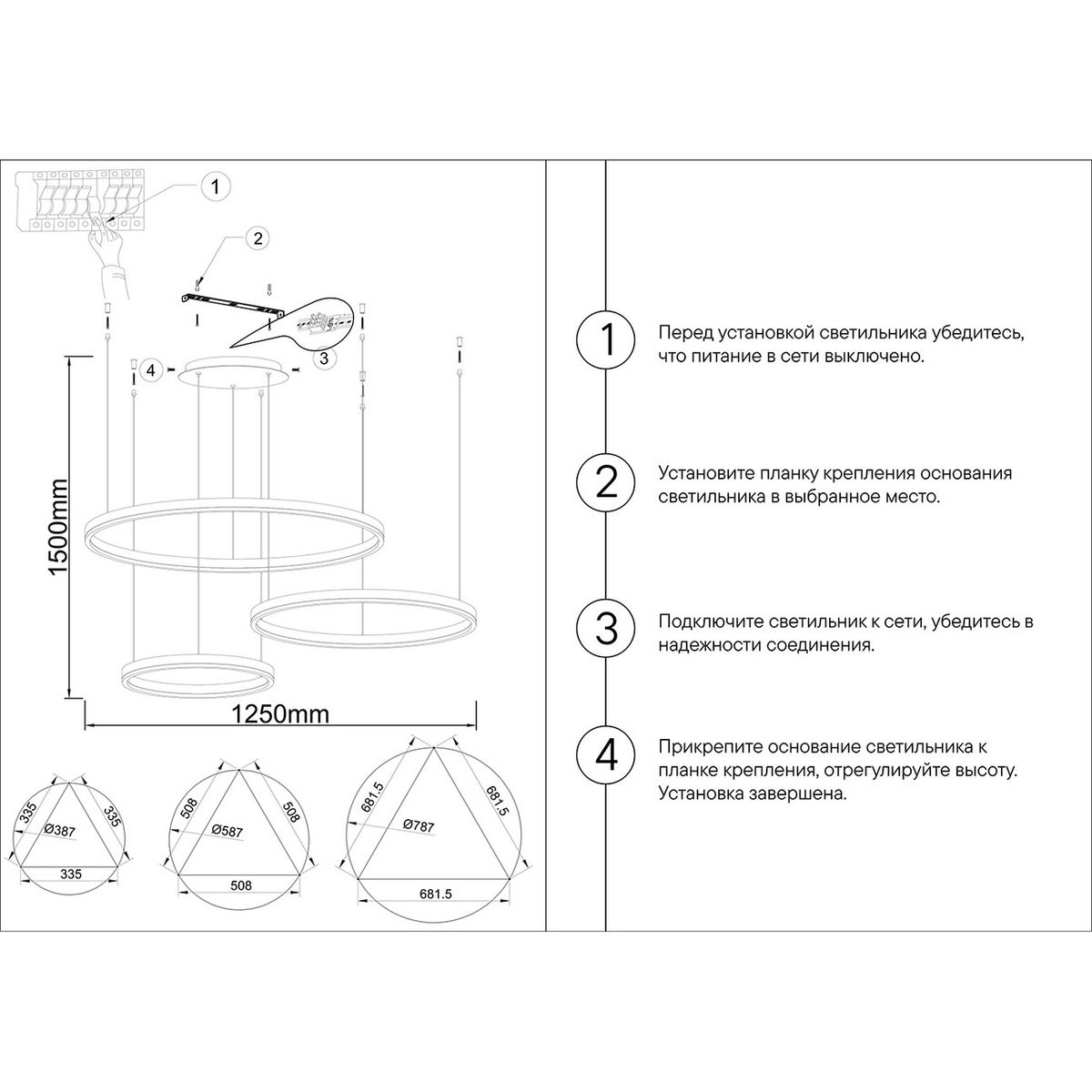 1

2

3

4

1500mm

1250mm

335

335

Ø387

335

508

508

Ø587

508

681.5

681.5

Ø787

681.5

1 Перед установкой светильника убедитесь, что питание в сети выключено.

2 Установите планку крепления основания светильника в выбранное место.

3 Подключите светильник к сети, убедитесь в надежности соединения.

4 Прикрепите основание светильника к планке крепления, отрегулируйте высоту. Установка завершена.