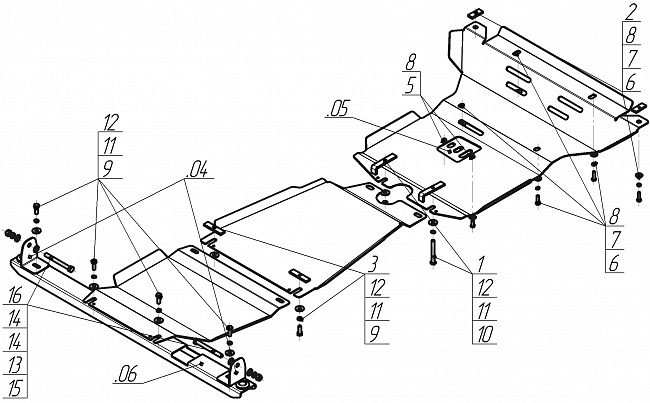 2
8
7
6

8
5

.05

12
11
9

.04

8
7
6

3
12
11
9

1
12
11
10

16
14
14
13
15

.06