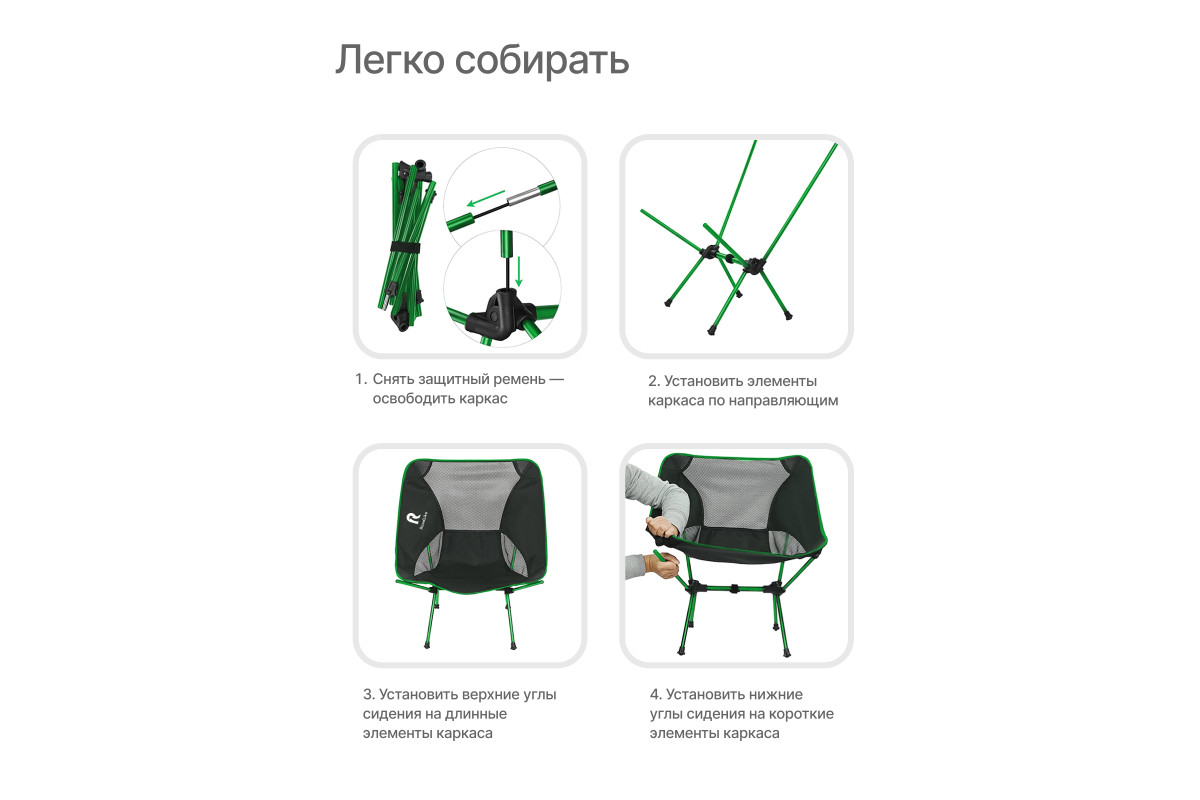 Легко собирать

1. Снять защитный ремень — освободить каркас

2. Установить элементы каркаса по направляющим

3. Установить верхние углы сидения на длинные элементы каркаса

4. Установить нижние углы сидения на короткие элементы каркаса