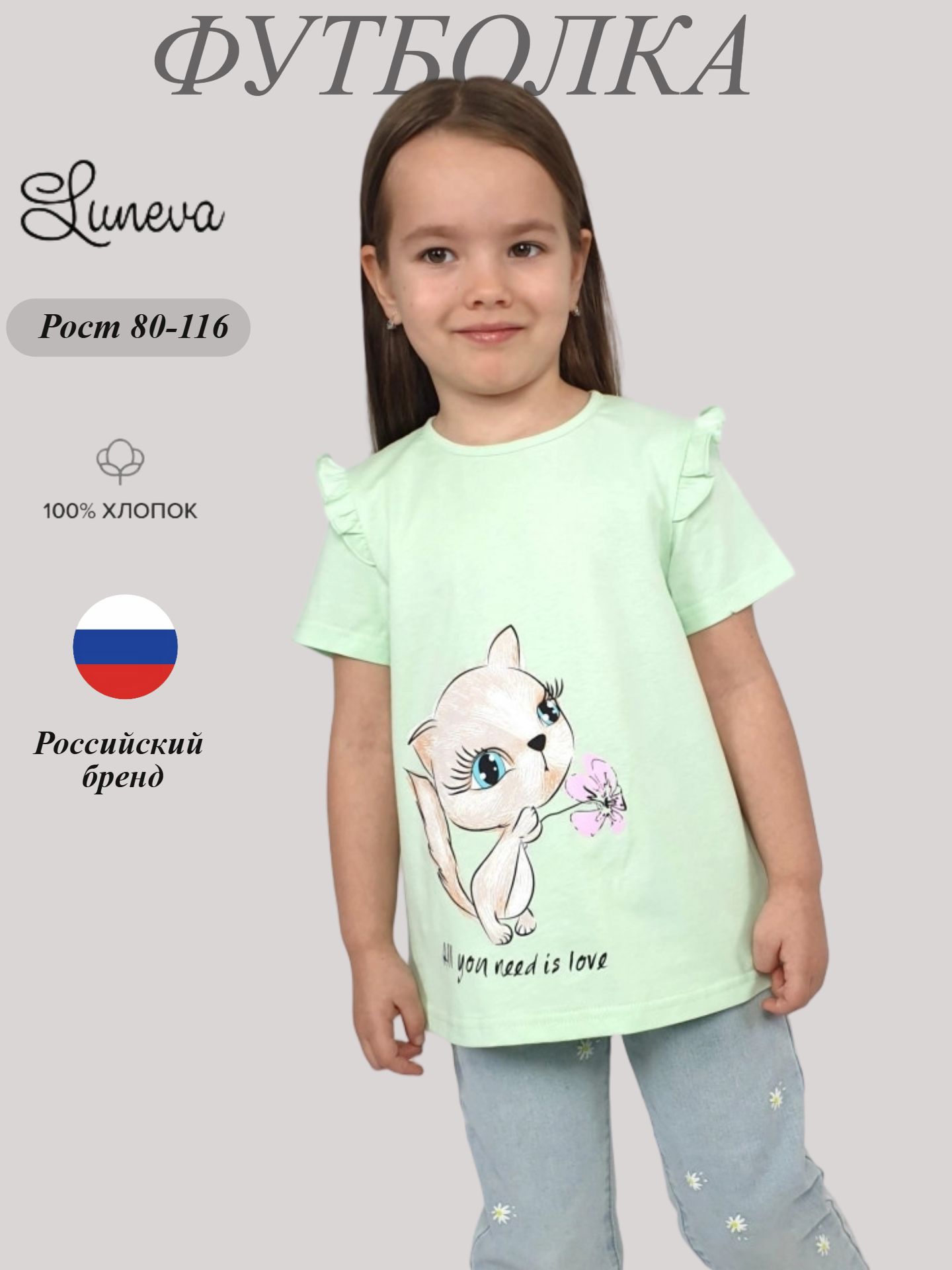 ФУТБОЛКА

Luneva

Рост 80-116

100% ХЛОПОК

Российский бренд

All you need is love