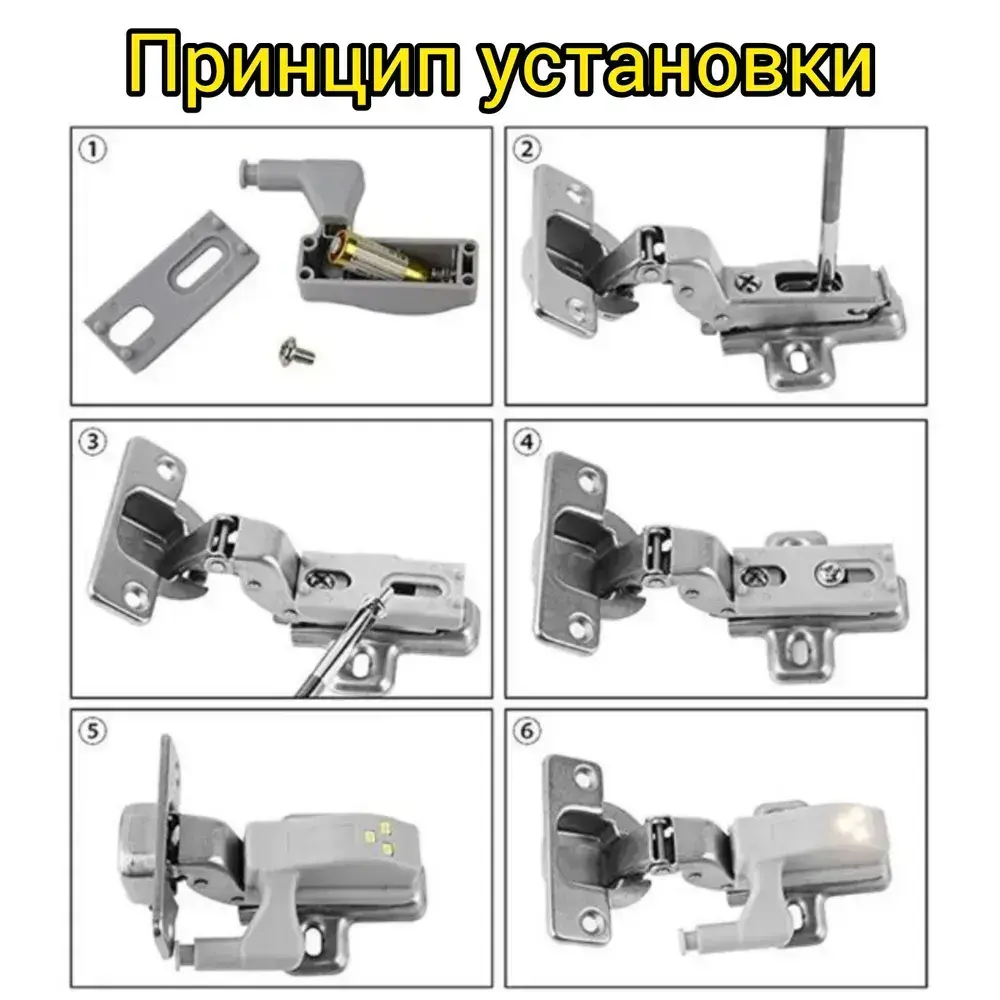 Принцип установки

①

②

③

④

⑤

⑥