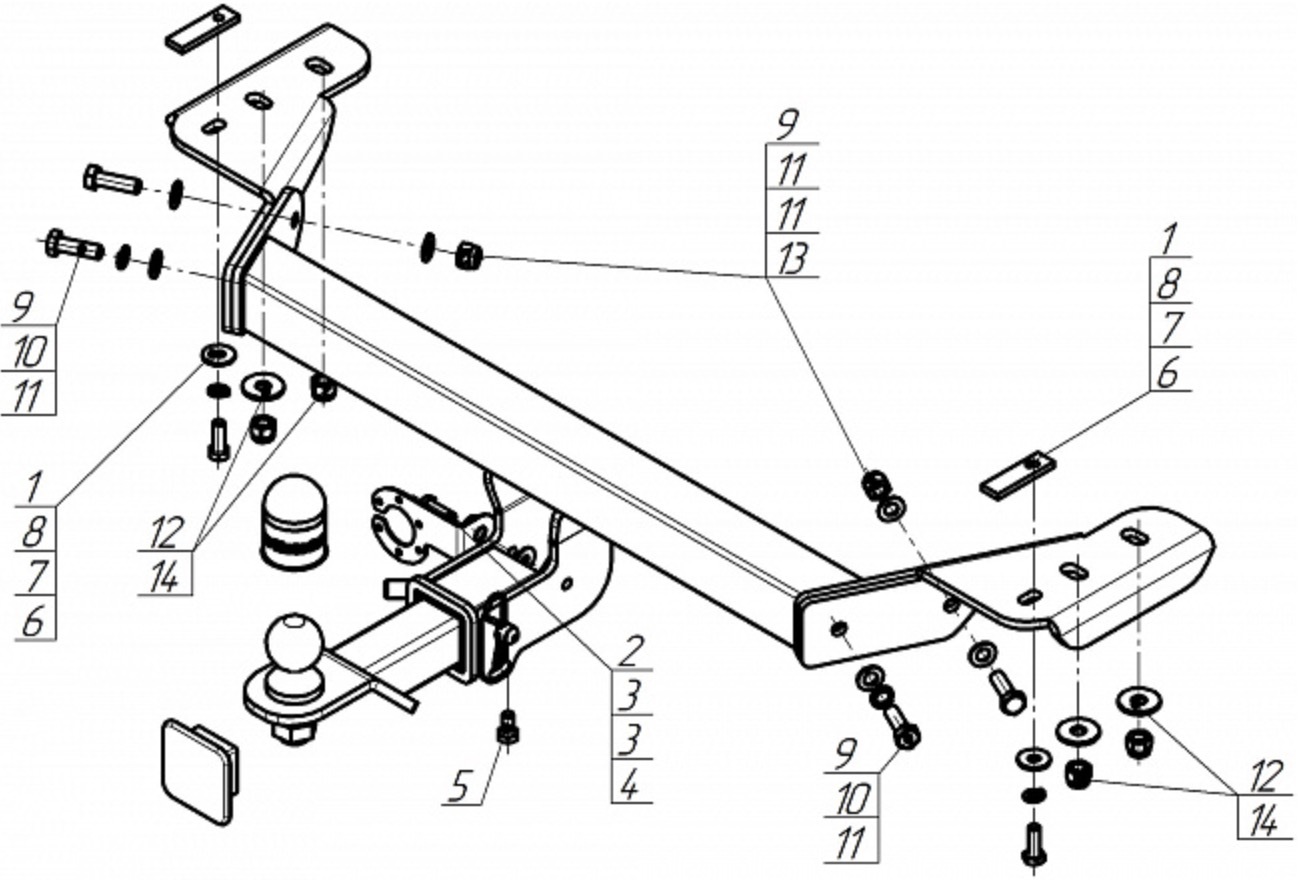 9
11
11
13

1
8
7
6

9
10
11

1
8
7
6

12
14

2
3
3
4

5

9
10
11

12
14