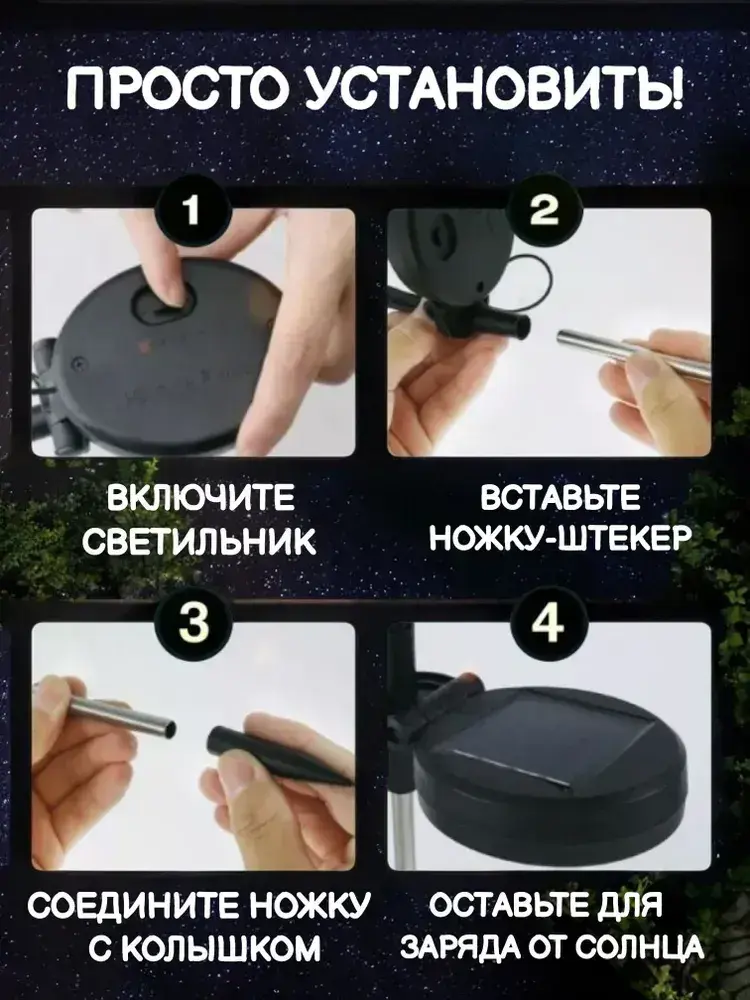 ПРОСТО УСТАНОВИТЬ!

1

ВКЛЮЧИТЕ СВЕТИЛЬНИК

2

ВСТАВЬТЕ НОЖКУ-ШТЕКЕР

3

СОЕДИНИТЕ НОЖКУ С КОЛЫШКОМ

4

ОСТАВЬТЕ ДЛЯ ЗАРЯДА ОТ СОЛНЦА