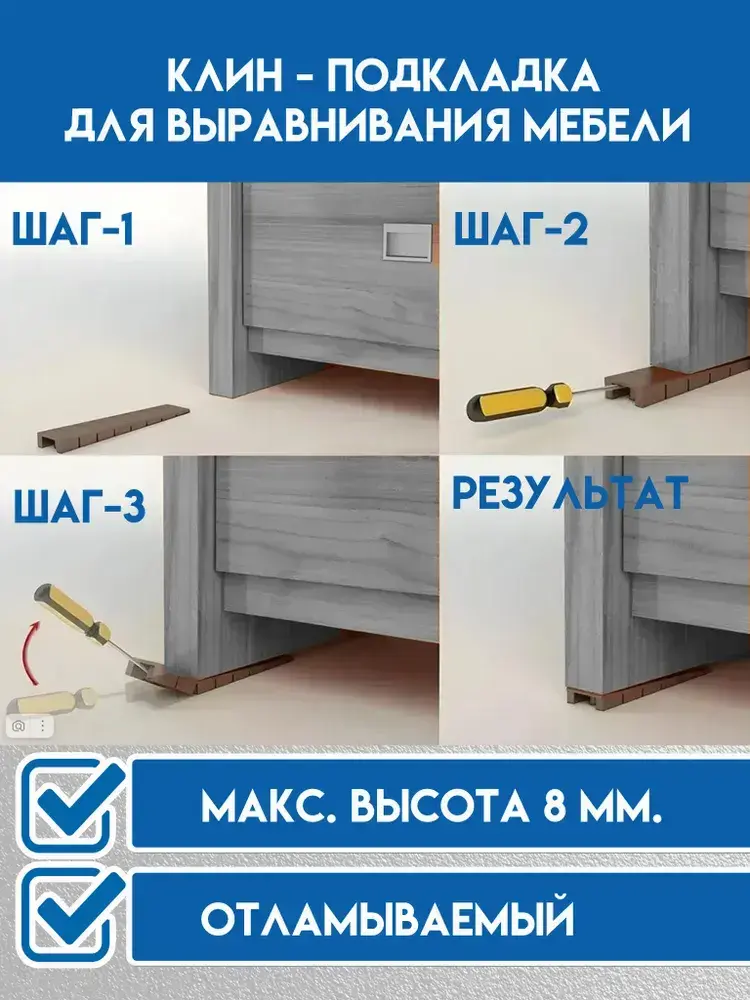 КЛИН - ПОДКЛАДКА
ДЛЯ ВЫРАВНИВАНИЯ МЕБЕЛИ

ШАГ-1

ШАГ-2

ШАГ-3

РЕЗУЛЬТАТ

МАКС. ВЫСОТА 8 ММ.

ОТЛАМЫВАЕМЫЙ