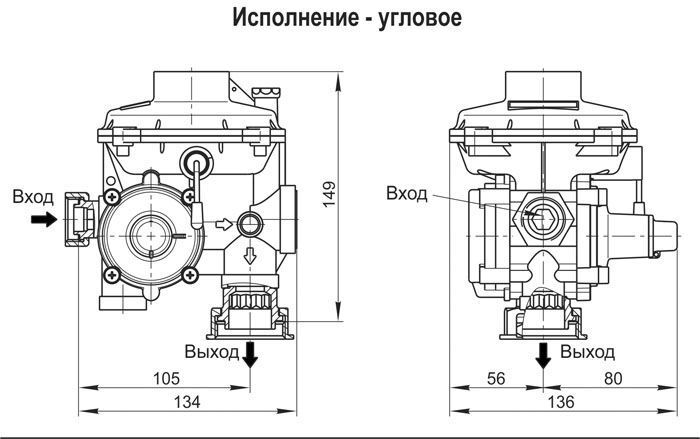 Исполнение - угловое

Вход

149

Выход

105

134

Вход

Выход

56

80

136