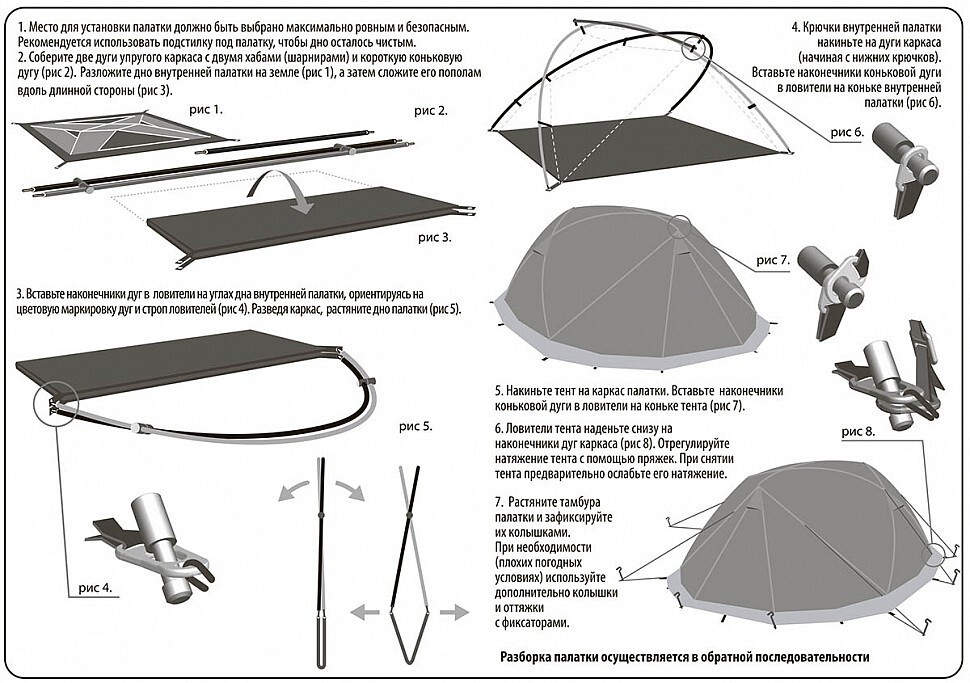 1. Место для установки палатки должно быть выбрано максимально ровным и безопасным. Рекомендуется использовать подстилку под палатку, чтобы дно осталось чистым.
2. Соберите две дуги упругого каркаса с двумя хабами (шарнирами) и короткую коньковую дугу (рис 2). Разложите дно внутренней палатки на земле (рис 1), а затем сложите его пополам вдоль длинной стороны (рис 3).

рис 1.

рис 2.

рис 3.

3. Вставьте наконечники дуг в ловители на углах дна внутренней палатки, ориентируясь на цветовую маркировку дуг и строп ловителей (рис 4). Разведя каркас, растяните дно палатки (рис 5).

рис 5.

рис 4.

4. Крючки внутренней палатки накиньте на дуги каркаса (начиная с нижних крючков). Вставьте наконечники коньковой дуги в ловители на коньке внутренней палатки (рис 6).

рис 6.

рис 7.

5. Накиньте тент на каркас палатки. Вставьте наконечники коньковой дуги в ловители на коньке тента (рис 7).

6. Ловители тента наденьте снизу на наконечники дуг каркаса (рис 8). Отрегулируйте натяжение тента с помощью пряжек. При снятии тента предварительно ослабьте его натяжение.

рис 8.

7. Растяните тамбура палатки и зафиксируйте их колышками. При необходимости (плохих погодных условиях) используйте дополнительно колышки и оттяжки с фиксаторами.

Разборка палатки осуществляется в обратной последовательности