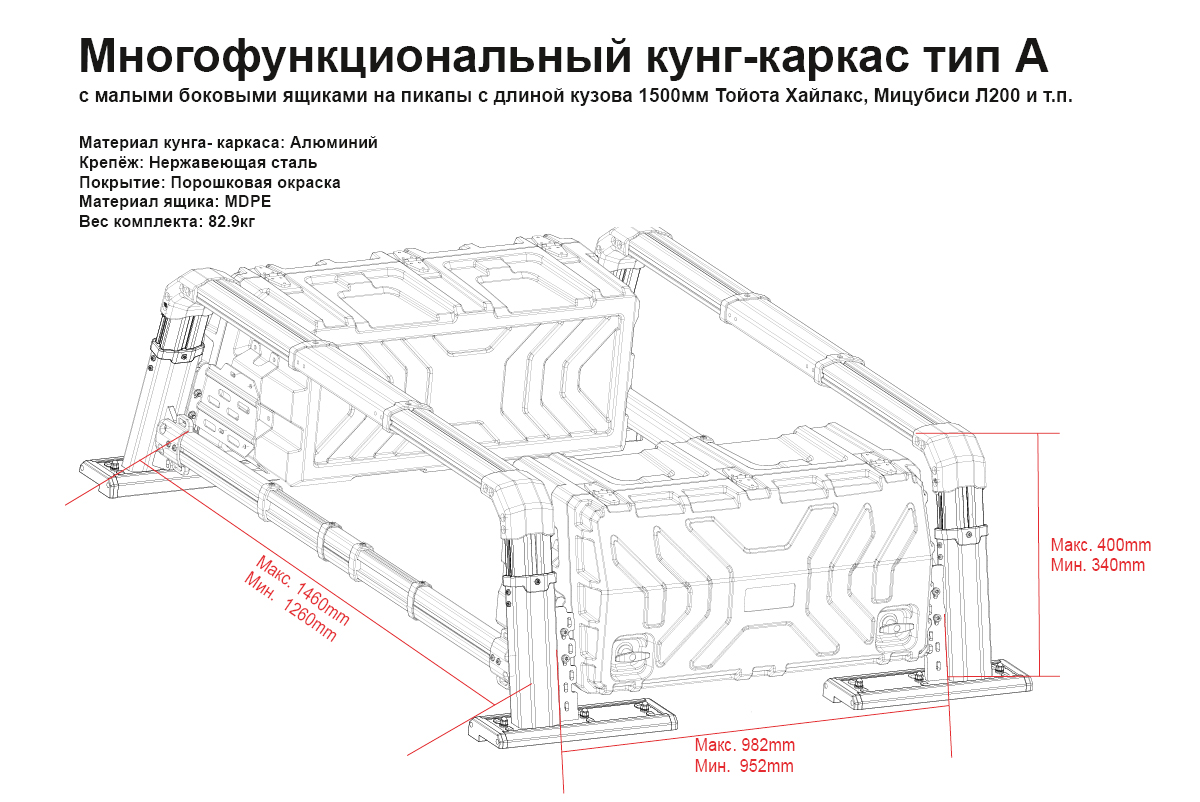 Многофункциональный кунг-каркас тип А
с малыми боковыми ящиками на пикапы с длиной кузова 1500мм Тойота Хайлакс, Мицубиси Л200 и т.п.

Материал кунга- каркаса: Алюминий
Крепёж: Нержавеющая сталь
Покрытие: Порошковая окраска
Материал ящика: MDPE
Вес комплекта: 82.9кг

Макс. 1460mm
Мин. 1260mm

Макс. 400mm
Мин. 340mm

Макс. 982mm
Мин. 952mm