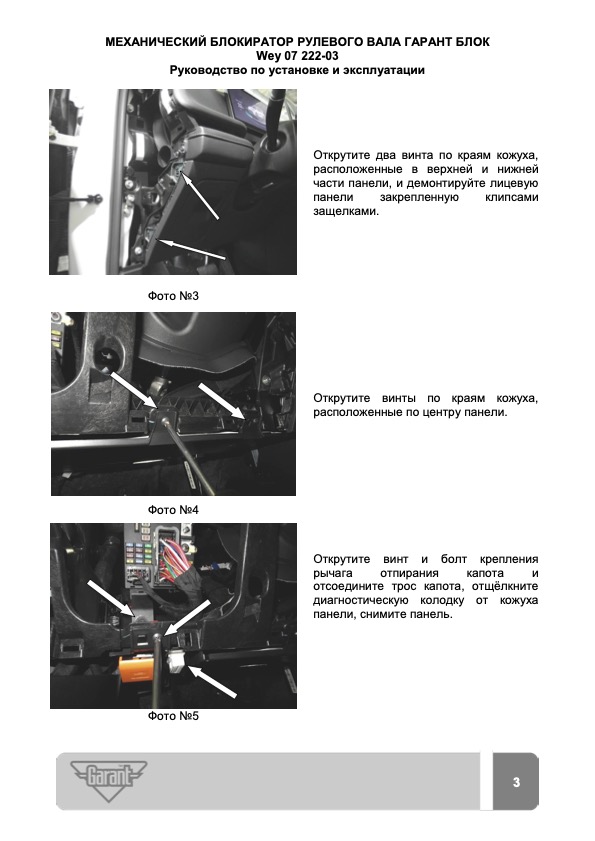 МЕХАНИЧЕСКИЙ БЛОКИРАТОР РУЛЕВОГО ВАЛА ГАРАНТ БЛОК
Wey 07 222-03
Руководство по установке и эксплуатации

Открутите два винта по краям кожуха, расположенные в верхней и нижней части панели, и демонтируйте лицевую панели закрепленную клипсами защелками.

Фото №3

Открутите винты по краям кожуха, расположенные по центру панели.

Фото №4

Открутите винт и болт крепления рычага отпирания капота и отсоедините трос капота, отщёлкните диагностическую колодку от кожуха панели, снимите панель.

Фото №5

Garant

3