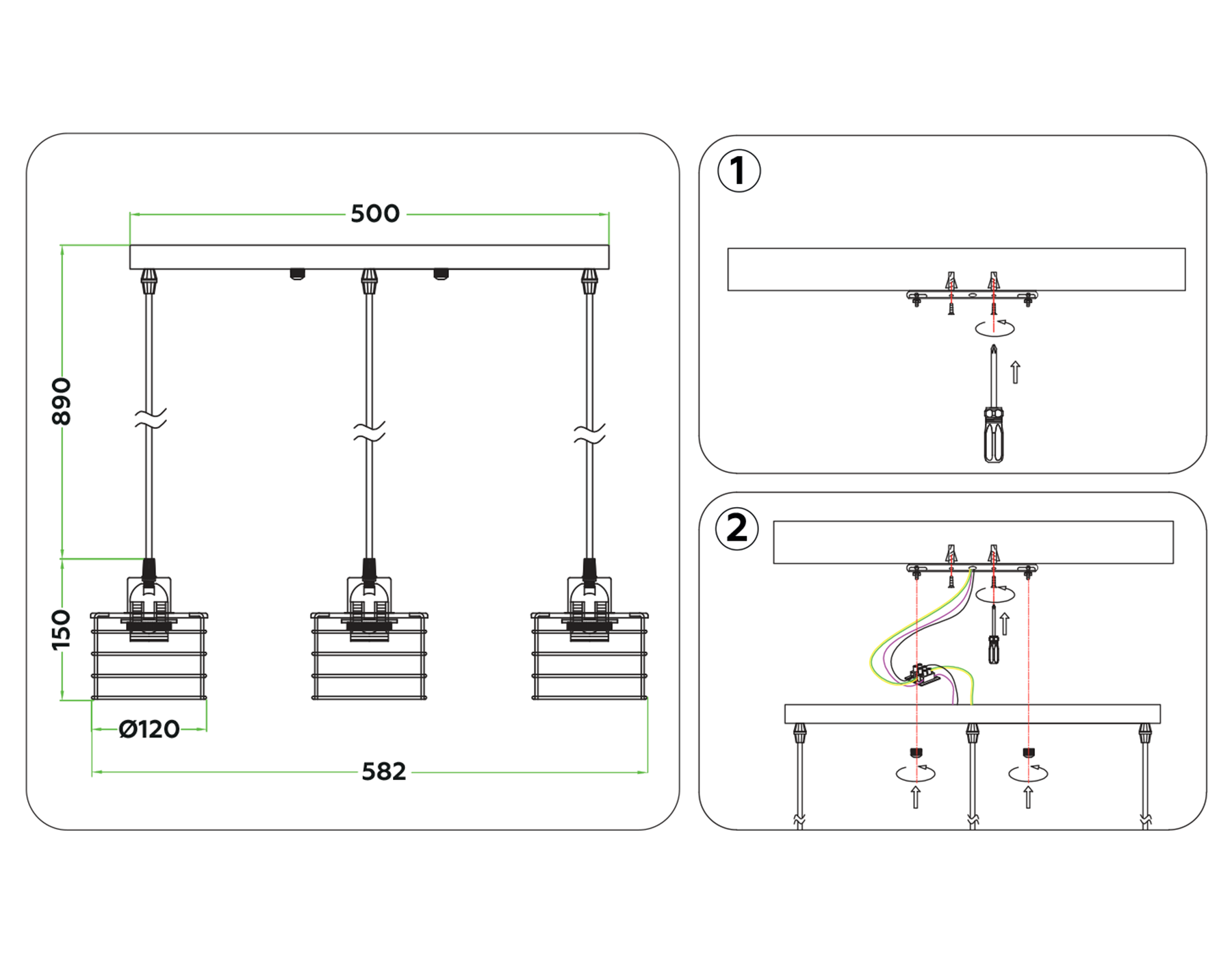 500
890
150
Ø120
582
1
2