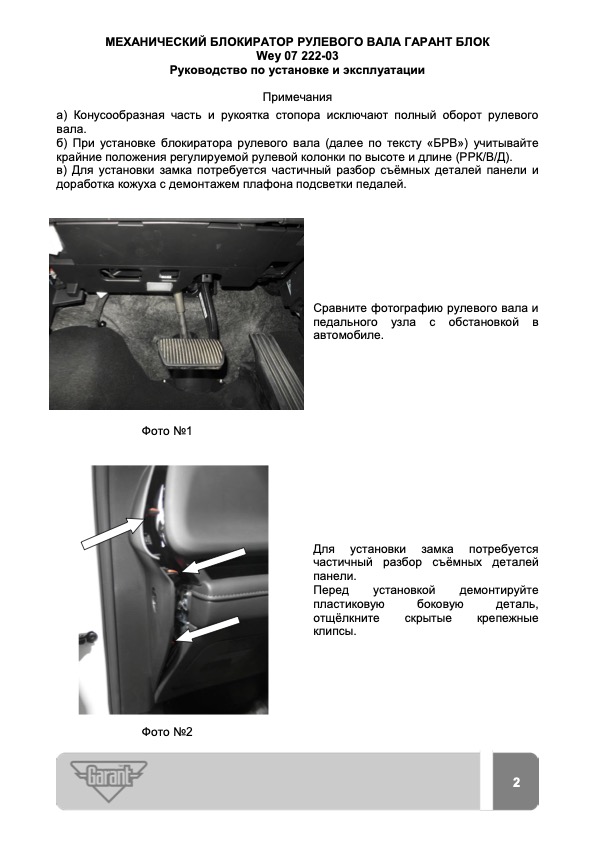 МЕХАНИЧЕСКИЙ БЛОКИРАТОР РУЛЕВОГО ВАЛА ГАРАНТ БЛОК
Wey 07 222-03
Руководство по установке и эксплуатации

Примечания
а) Конусообразная часть и рукоятка стопора исключают полный оборот рулевого вала.
б) При установке блокиратора рулевого вала (далее по тексту «БРВ») учитывайте крайние положения регулируемой рулевой колонки по высоте и длине (РРК/В/Д).
в) Для установки замка потребуется частичный разбор съёмных деталей панели и доработка кожуха с демонтажем плафона подсветки педалей.

Сравните фотографию рулевого вала и педального узла с обстановкой в автомобиле.

Фото №1

Для установки замка потребуется частичный разбор съёмных деталей панели.
Перед установкой демонтируйте пластиковую боковую деталь, отщёлкните скрытые крепежные клипсы.

Фото №2

Garant

2