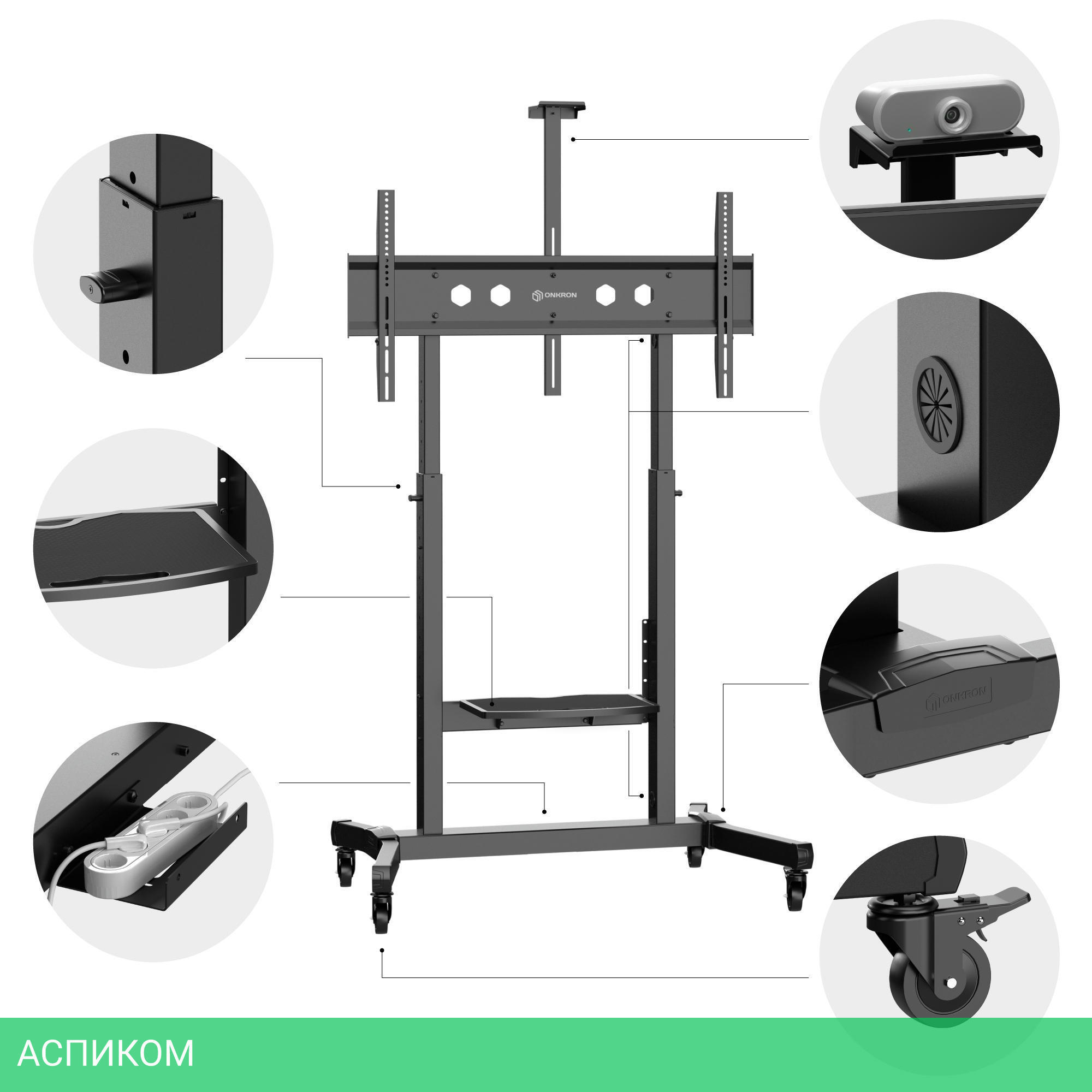 ONKRON

ONKRON

АСПИКОМ