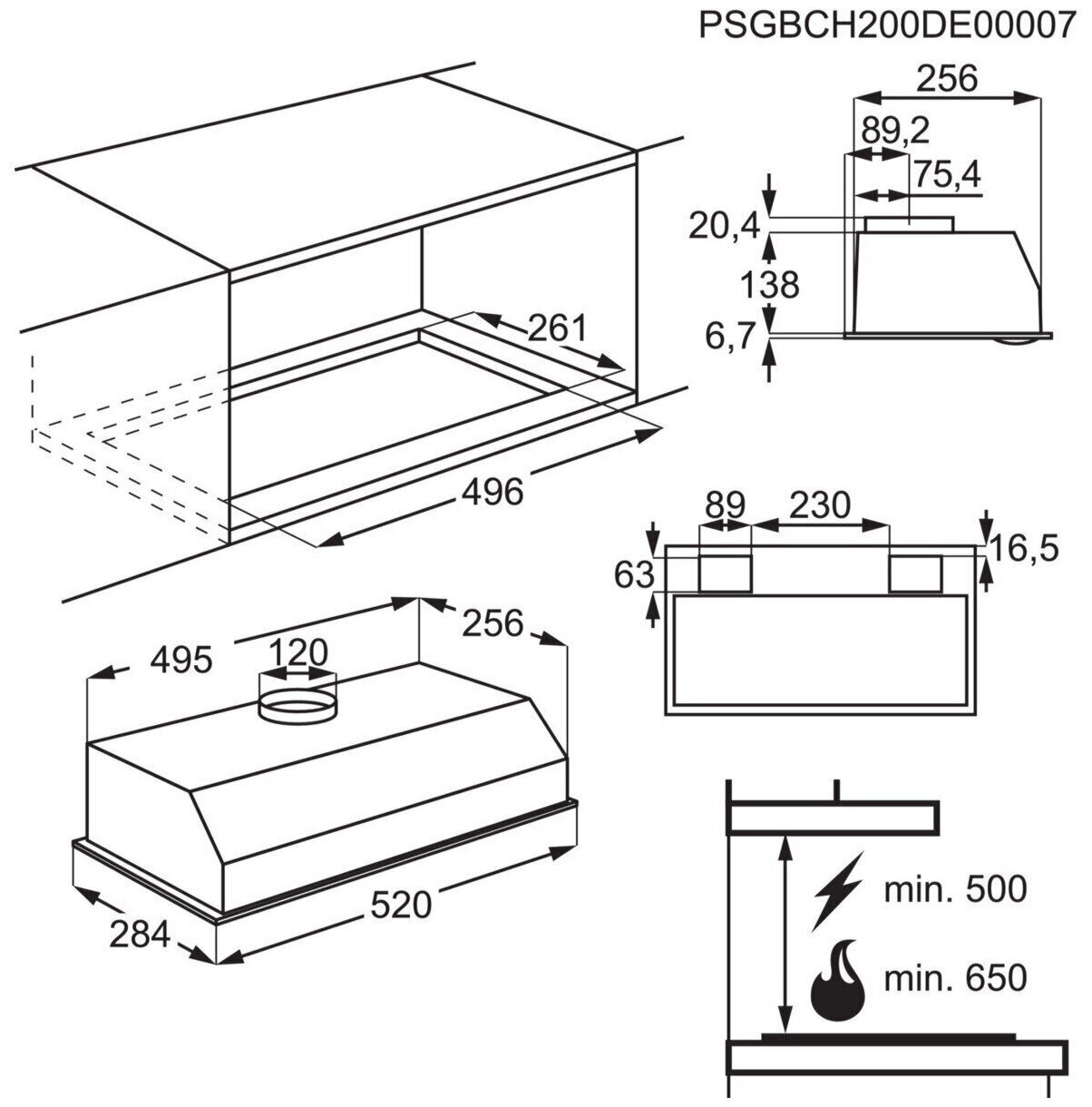 PSGBCH200DE00007

256
89,2
75,4
20,4
138
6,7

261
496

89
230
63
16,5

495
120
256
284
520

min. 500
min. 650