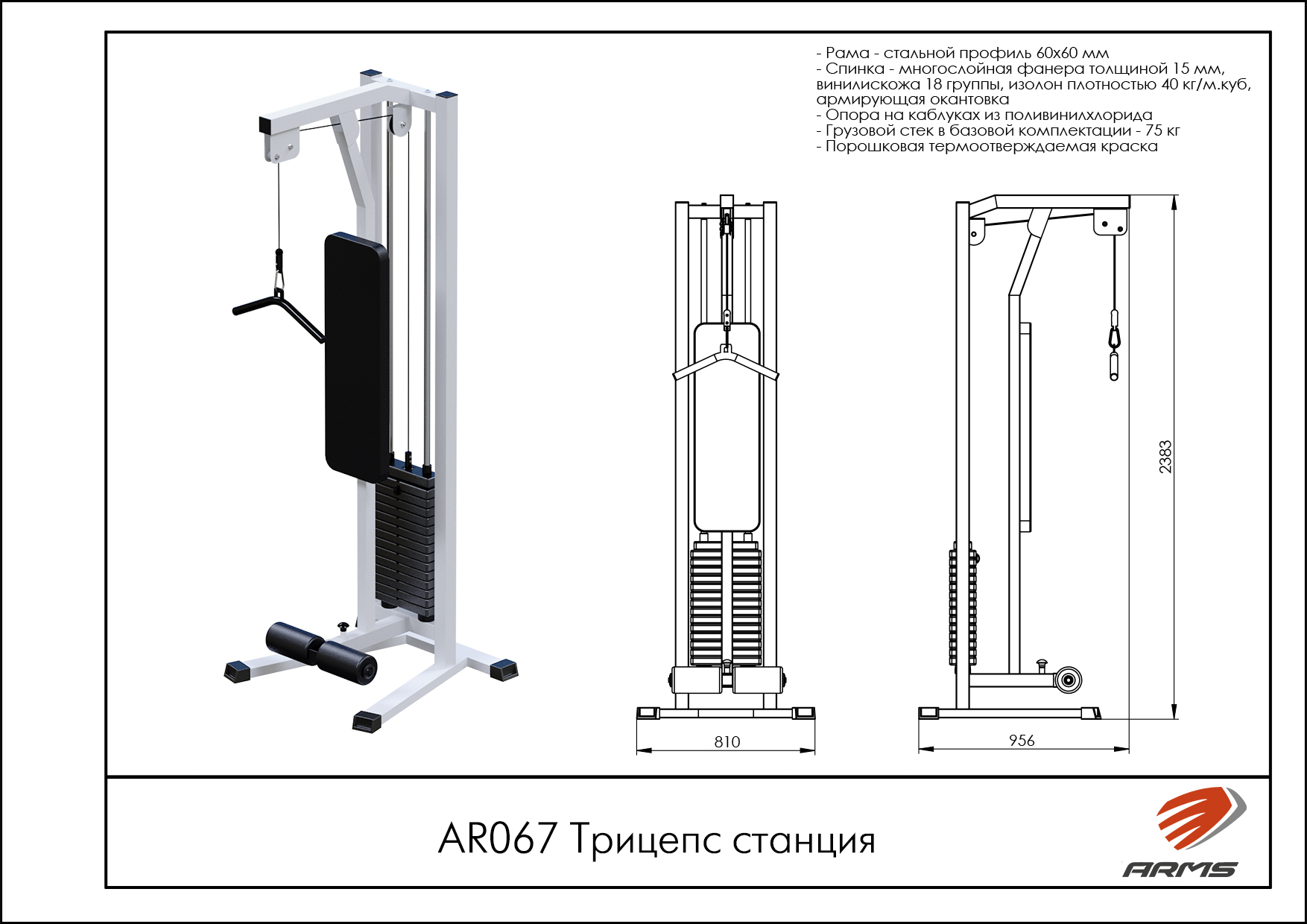 - Рама - стальной профиль 60х60 мм
- Спинка - многослойная фанера толщиной 15 мм, винилискожа 18 группы, изолон плотностью 40 кг/м.куб, армирующая окантовка
- Опора на каблуках из поливинилхлорида
- Грузовой стек в базовой комплектации - 75 кг
- Порошковая термоотверждаемая краска

2383

810

956

AR067 Трицепс станция

ARMS