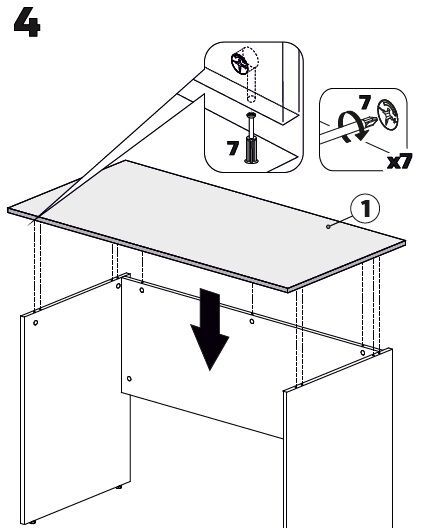 4

7

7

x7

1