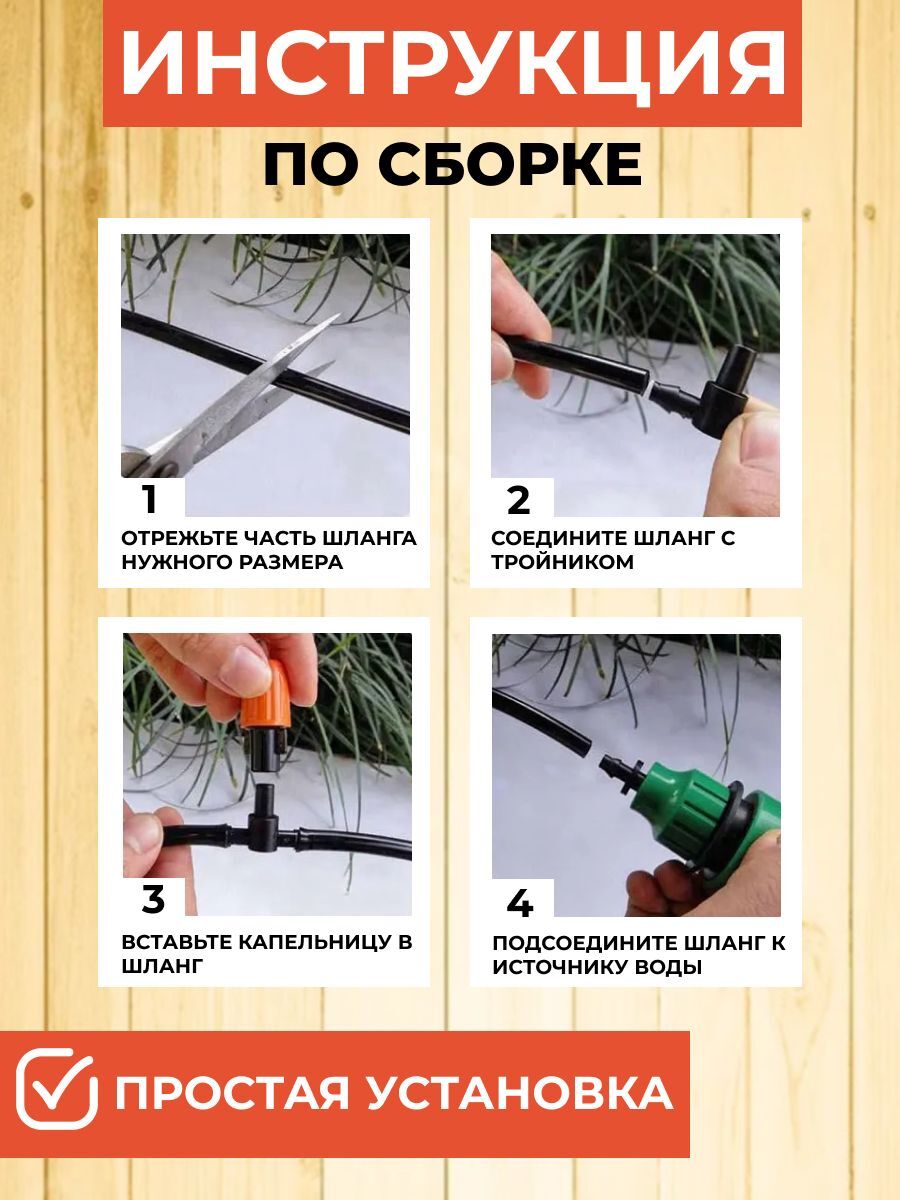 ИНСТРУКЦИЯ
ПО СБОРКЕ

1
ОТРЕЖЬТЕ ЧАСТЬ ШЛАНГА НУЖНОГО РАЗМЕРА

2
СОЕДИНИТЕ ШЛАНГ С ТРОЙНИКОМ

3
ВСТАВЬТЕ КАПЕЛЬНИЦУ В ШЛАНГ

4
ПОДСОЕДИНИТЕ ШЛАНГ К ИСТОЧНИКУ ВОДЫ

ПРОСТАЯ УСТАНОВКА