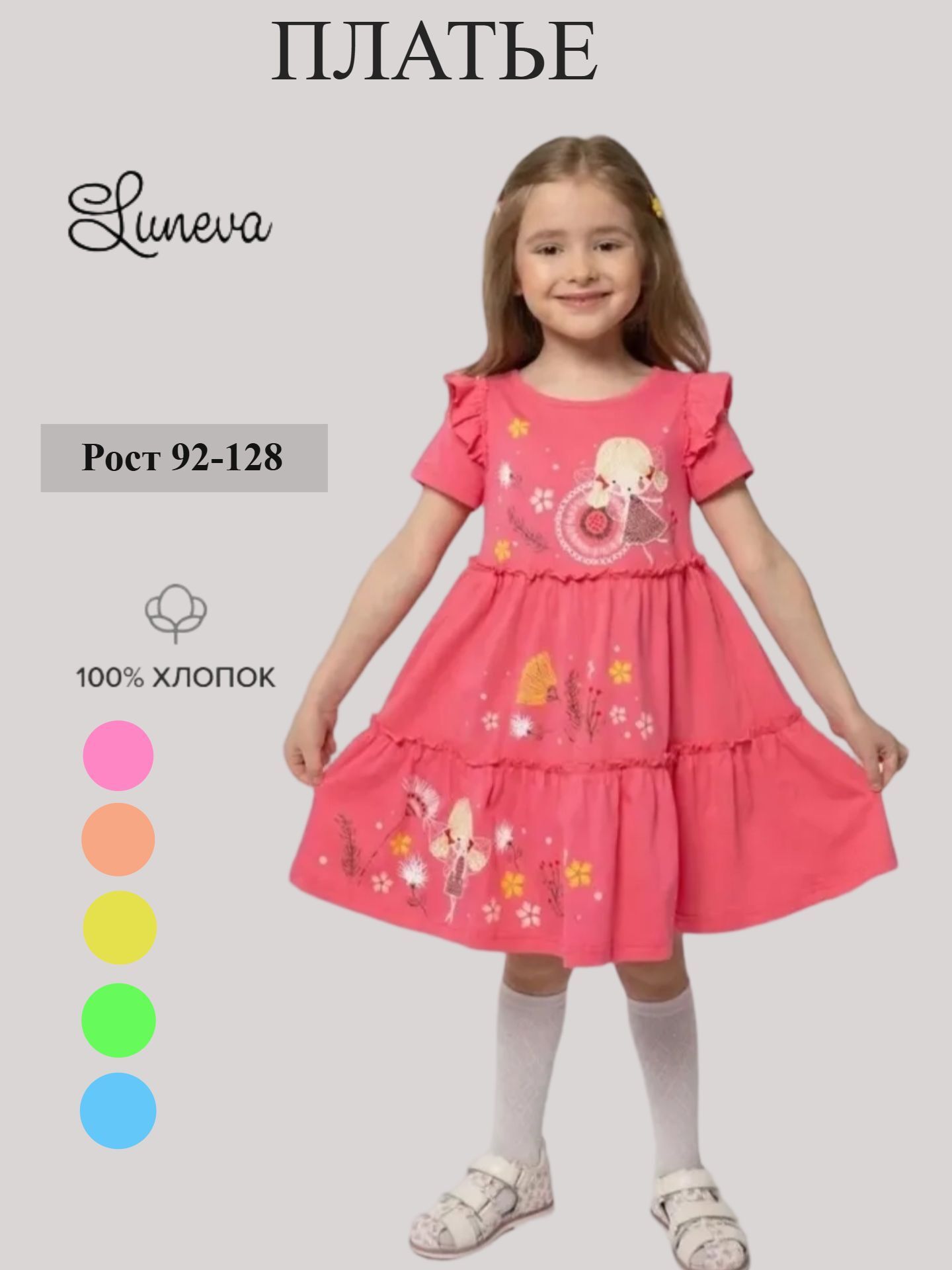 ПЛАТЬЕ

Luneva

Рост 92-128

100% ХЛОПОК