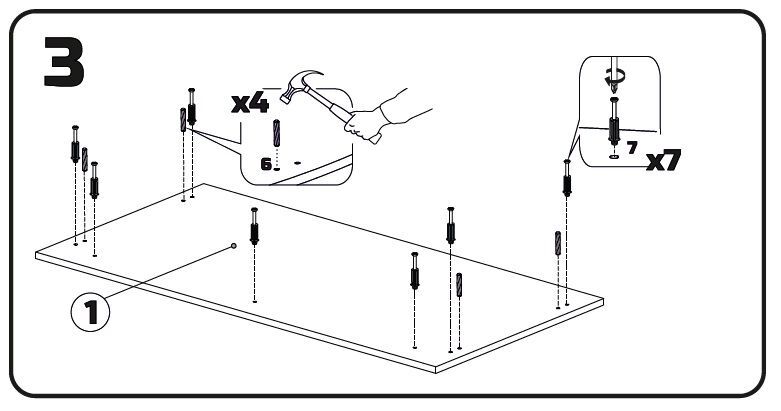 3

x4

6

7

x7

1