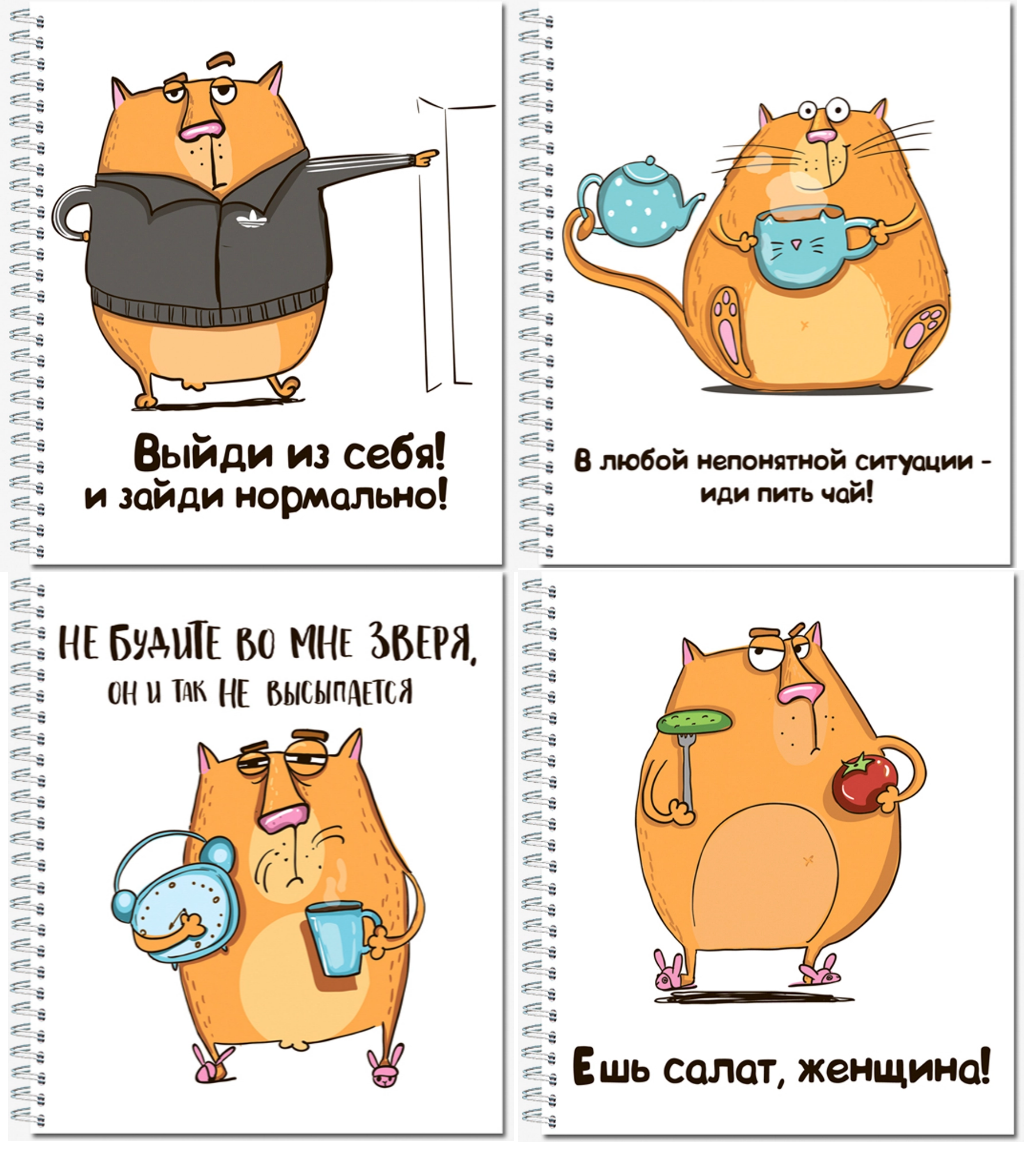 Выйди из себя!
и зайди нормально!

В любой непонятной ситуации -
иди пить чай!

НЕ БУДИТЕ ВО МНЕ ЗВЕРЯ,
ОН И ТАК НЕ ВЫСЫПАЕТСЯ

Ешь салат, женщина!