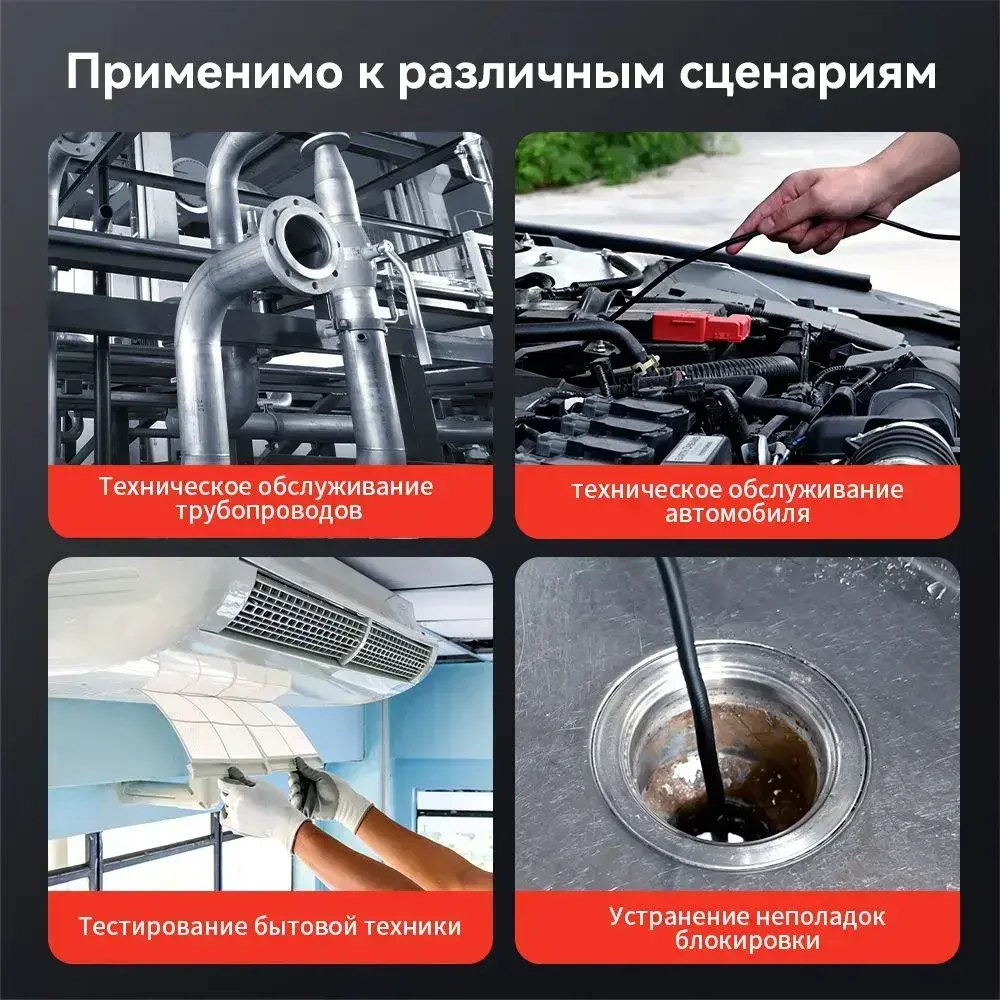 Применимо к различным сценариям

Техническое обслуживание трубопроводов

техническое обслуживание автомобиля

Тестирование бытовой техники

Устранение неполадок блокировки