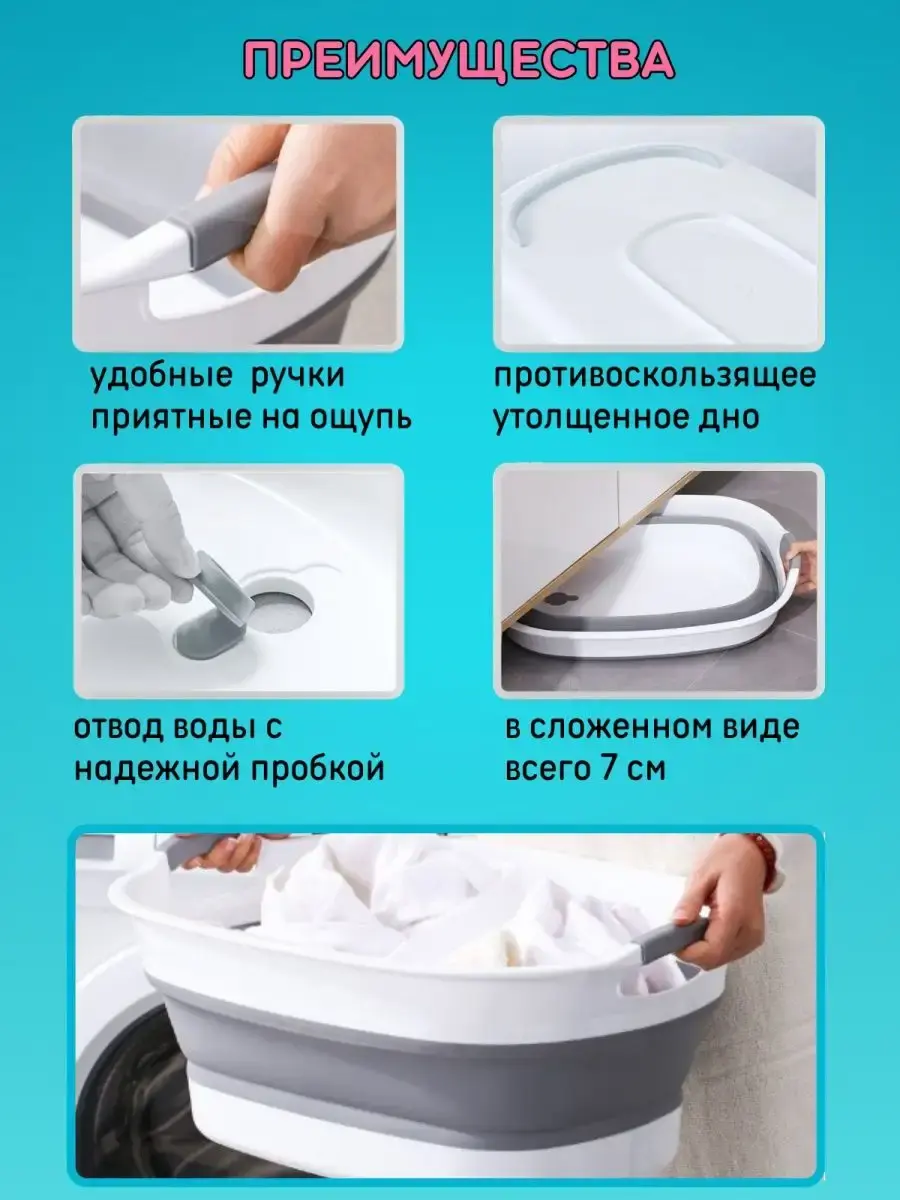 ПРЕИМУЩЕСТВА

удобные ручки приятные на ощупь

противоскользящее утолщенное дно

отвод воды с надежной пробкой

в сложенном виде всего 7 см