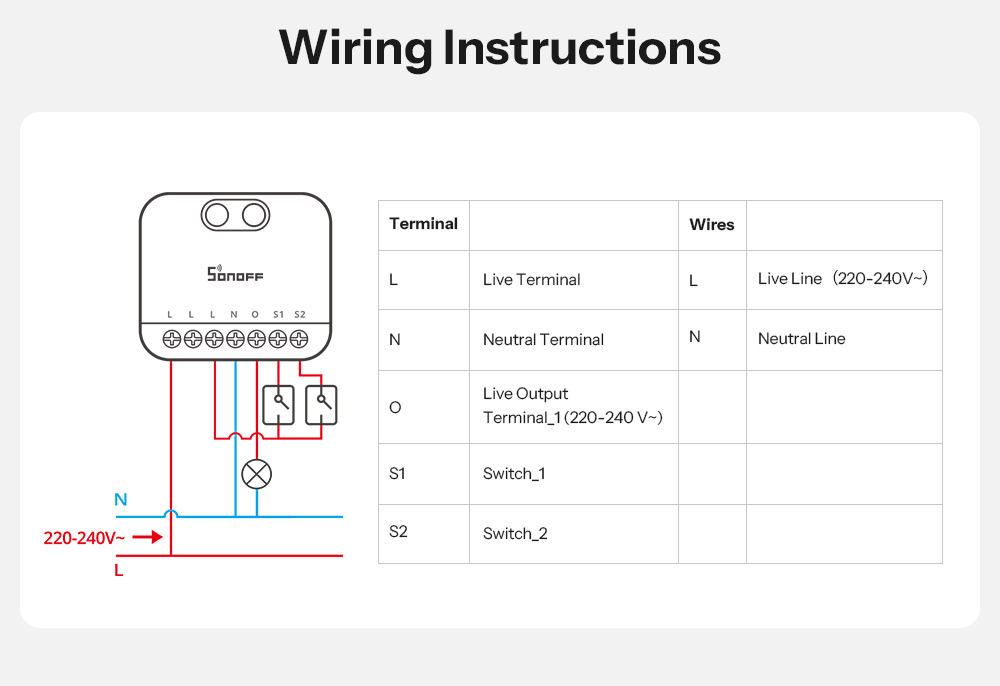 Wiring Instructions

SONOFF

L L L N O S1 S2

N

220-240V~

L

| Terminal | | Wires | |
|---|---|---|---|
| L | Live Terminal | L | Live Line（220-240V~） |
| N | Neutral Terminal | N | Neutral Line |
| O | Live Output Terminal_1 (220-240 V~) | | |
| S1 | Switch_1 | | |
| S2 | Switch_2 | | |