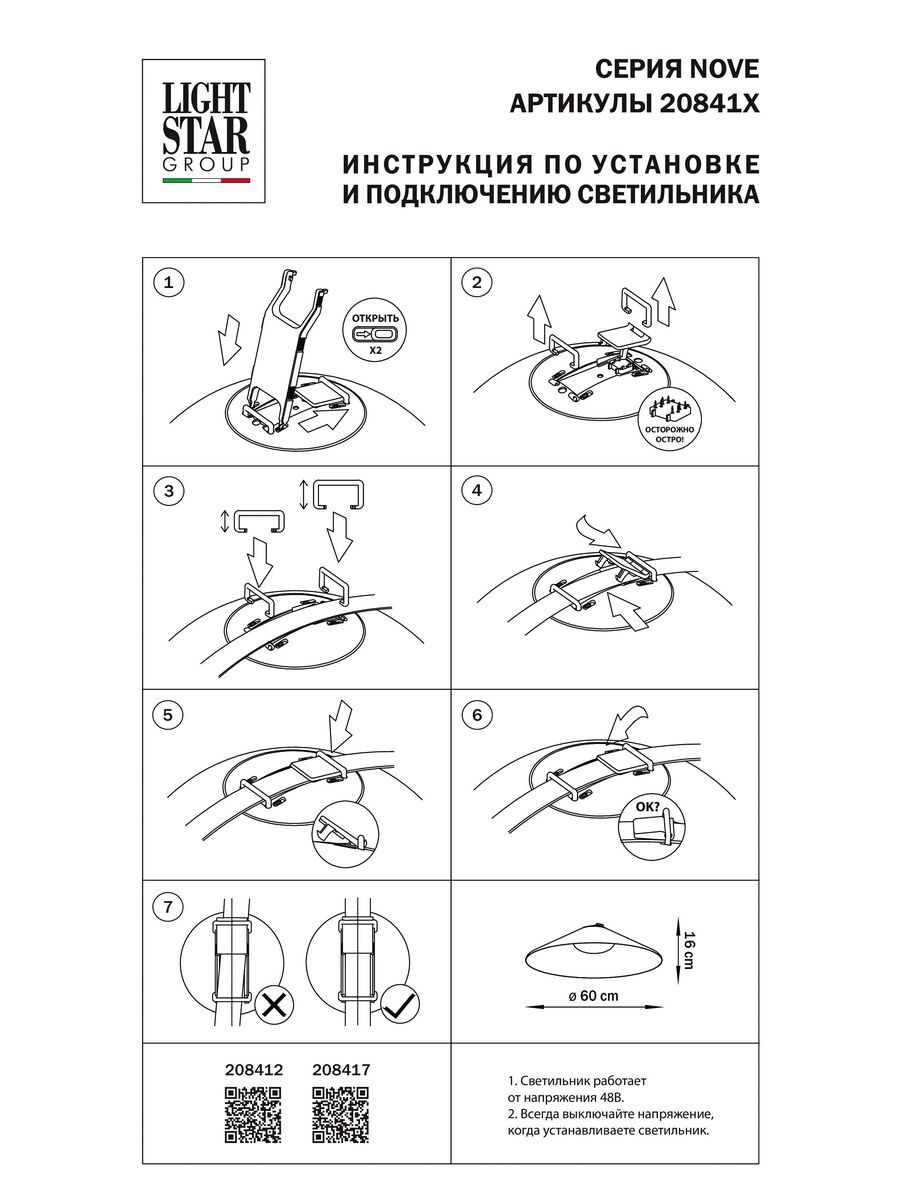 LIGHT STAR GROUP

СЕРИЯ NOVE
АРТИКУЛЫ 20841X

ИНСТРУКЦИЯ ПО УСТАНОВКЕ
И ПОДКЛЮЧЕНИЮ СВЕТИЛЬНИКА

1

ОТКРЫТЬ
X2

2

ОСТОРОЖНО ОСТРО!

3

4

5

6

OK?

7

16 cm

ø 60 cm

208412 208417

1. Светильник работает от напряжения 48В.
2. Всегда выключайте напряжение, когда устанавливаете светильник.