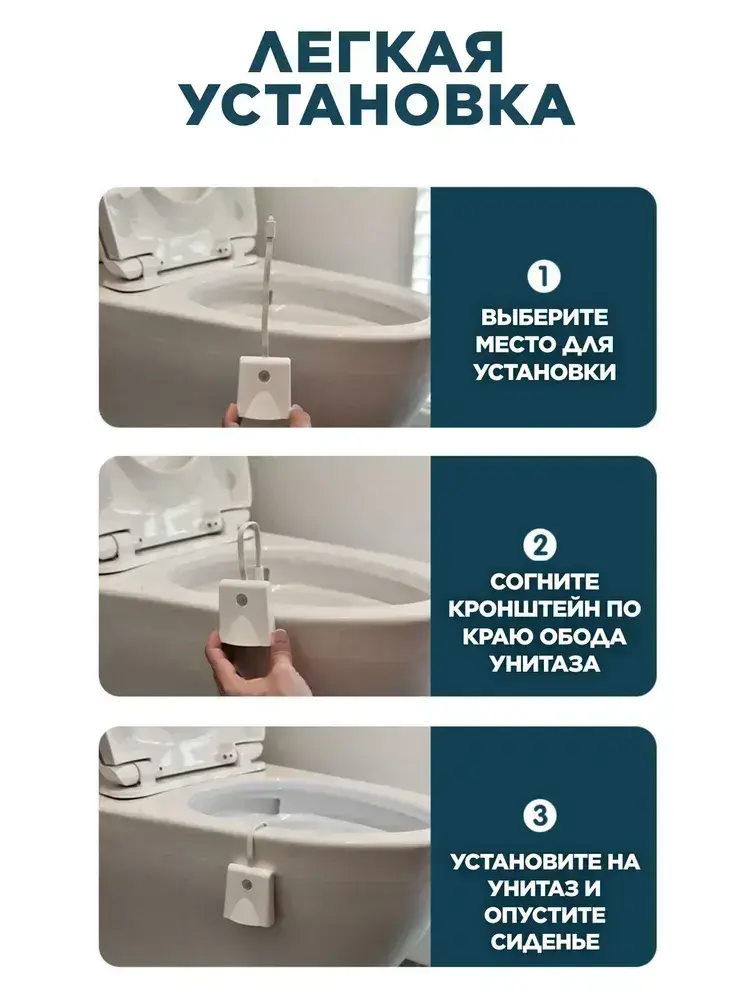 ЛЕГКАЯ УСТАНОВКА

1

ВЫБЕРИТЕ МЕСТО ДЛЯ УСТАНОВКИ

2

СОГНИТЕ КРОНШТЕЙН ПО КРАЮ ОБОДА УНИТАЗА

3

УСТАНОВИТЕ НА УНИТАЗ И ОПУСТИТЕ СИДЕНЬЕ