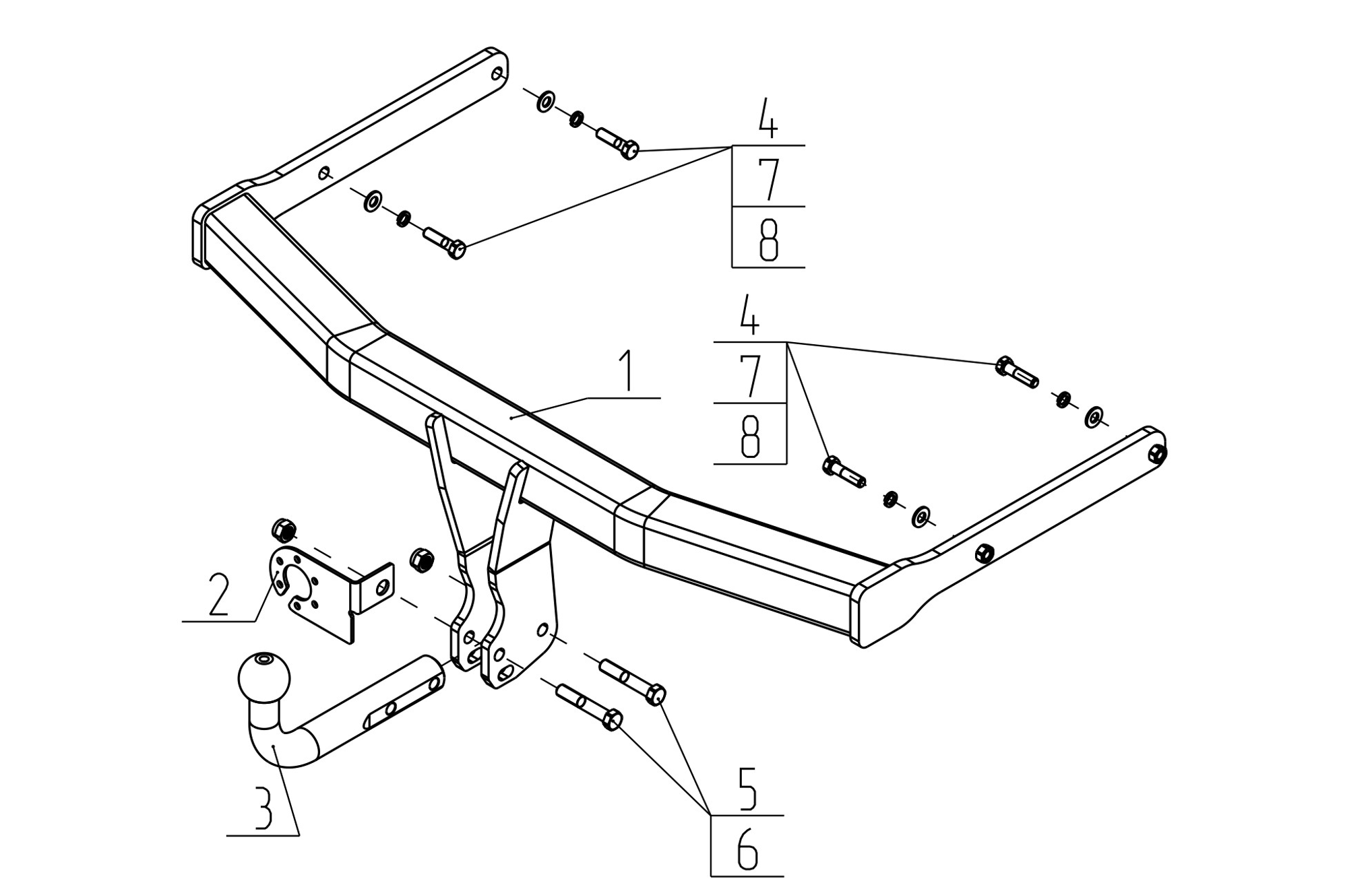 4
7
8
4
7
8
1
2
3
5
6