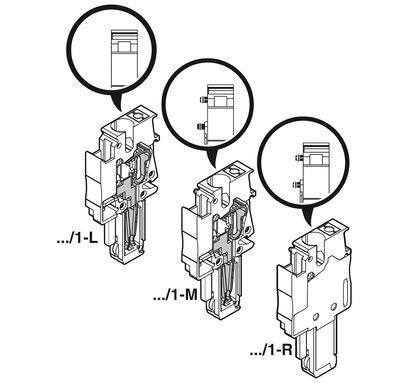 .../1-L

.../1-M

.../1-R