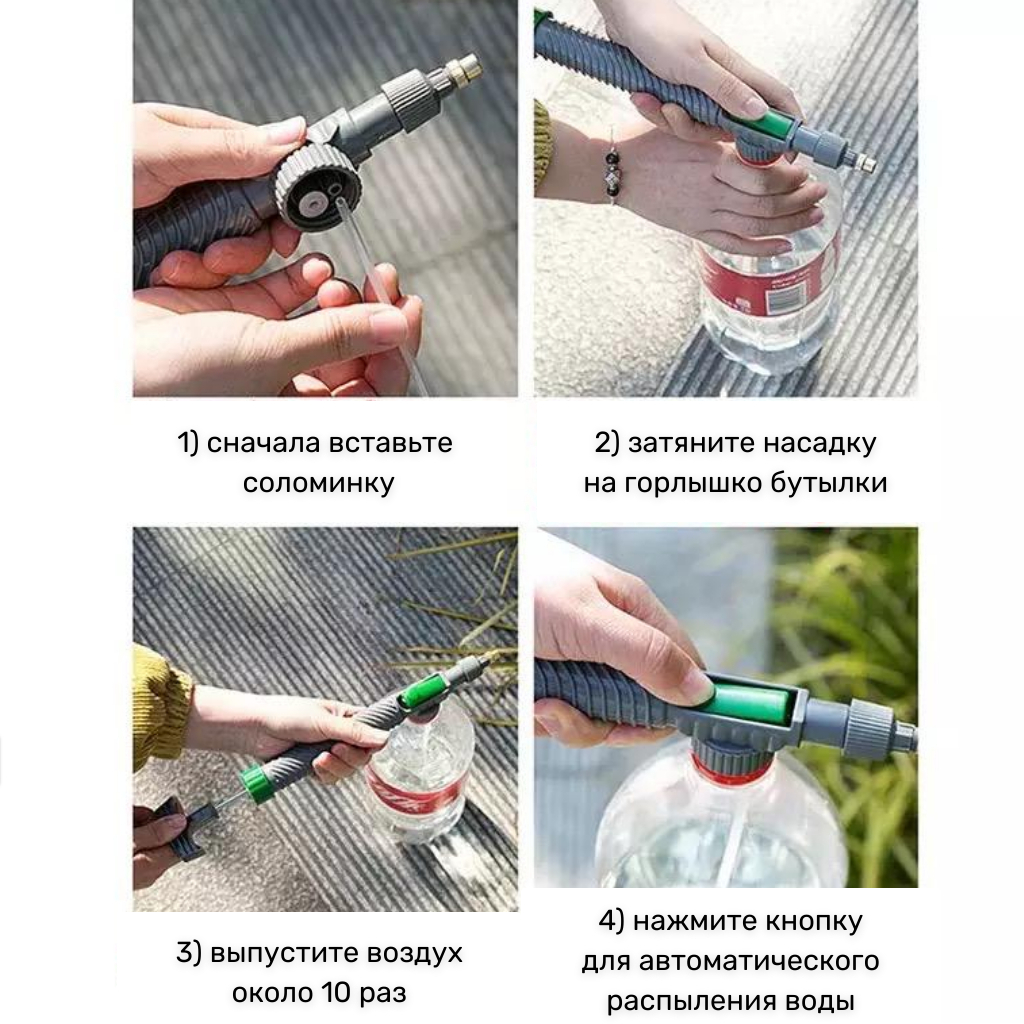 1) сначала вставьте соломинку

2) затяните насадку на горлышко бутылки

3) выпустите воздух около 10 раз

4) нажмите кнопку для автоматического распыления воды