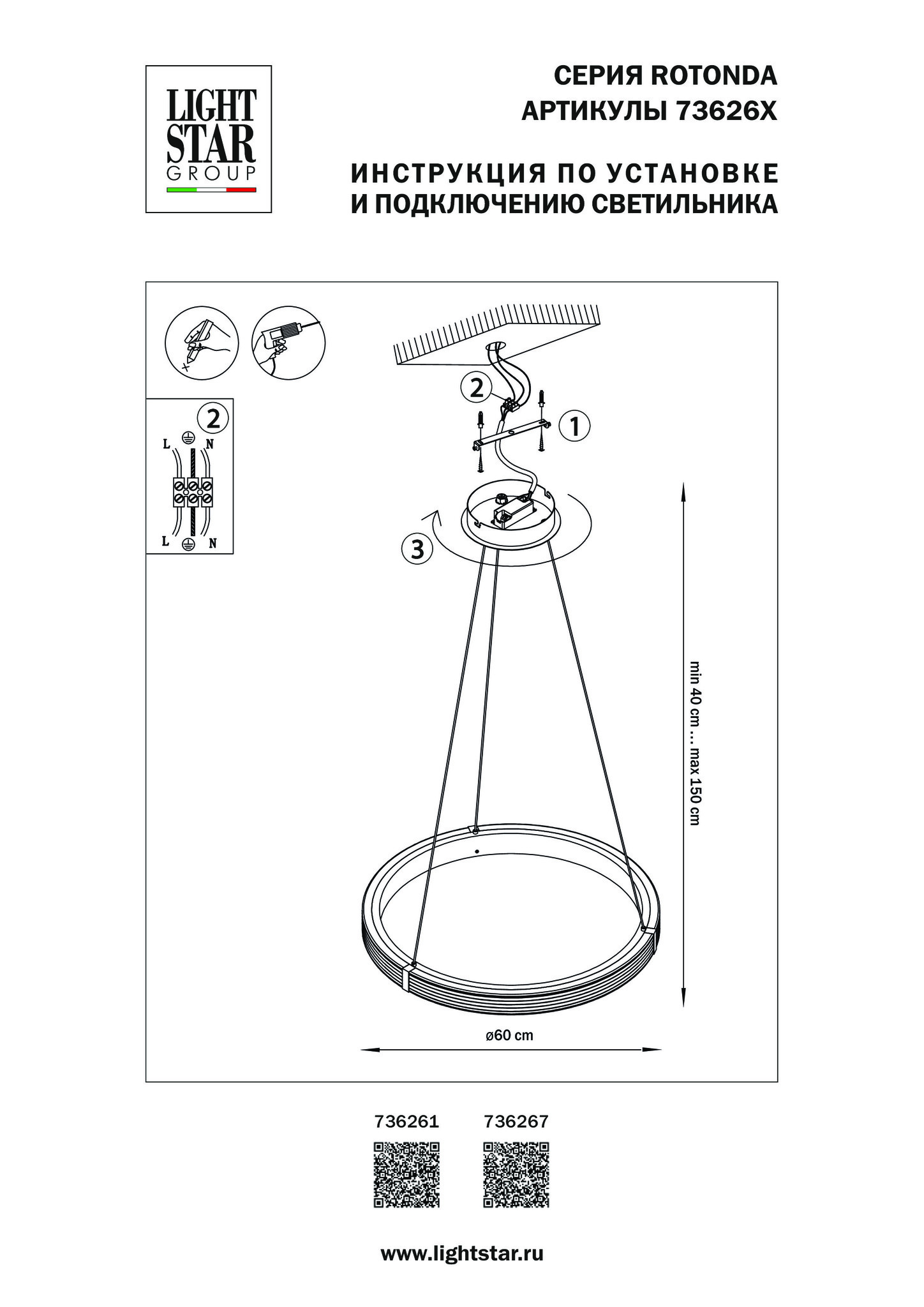 LIGHT STAR GROUP

СЕРИЯ ROTONDA
АРТИКУЛЫ 73626X

ИНСТРУКЦИЯ ПО УСТАНОВКЕ
И ПОДКЛЮЧЕНИЮ СВЕТИЛЬНИКА

2
L N
L N

2
1
3

min 40 cm ... max 150 cm

ø60 cm

736261 736267

www.lightstar.ru