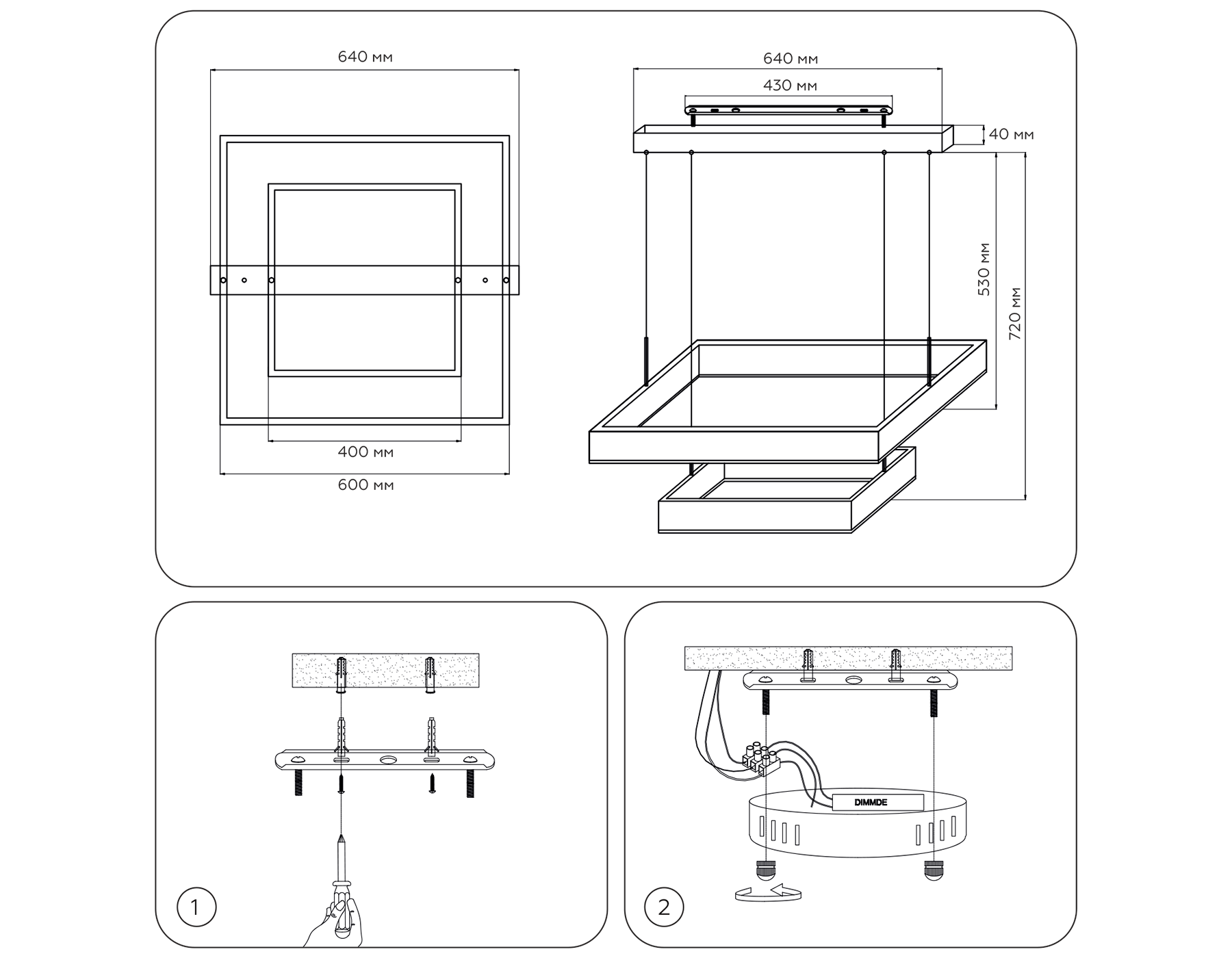 640 мм

400 мм

600 мм

640 мм

430 мм

40 мм

530 мм

720 мм

1

DIMMDE

2