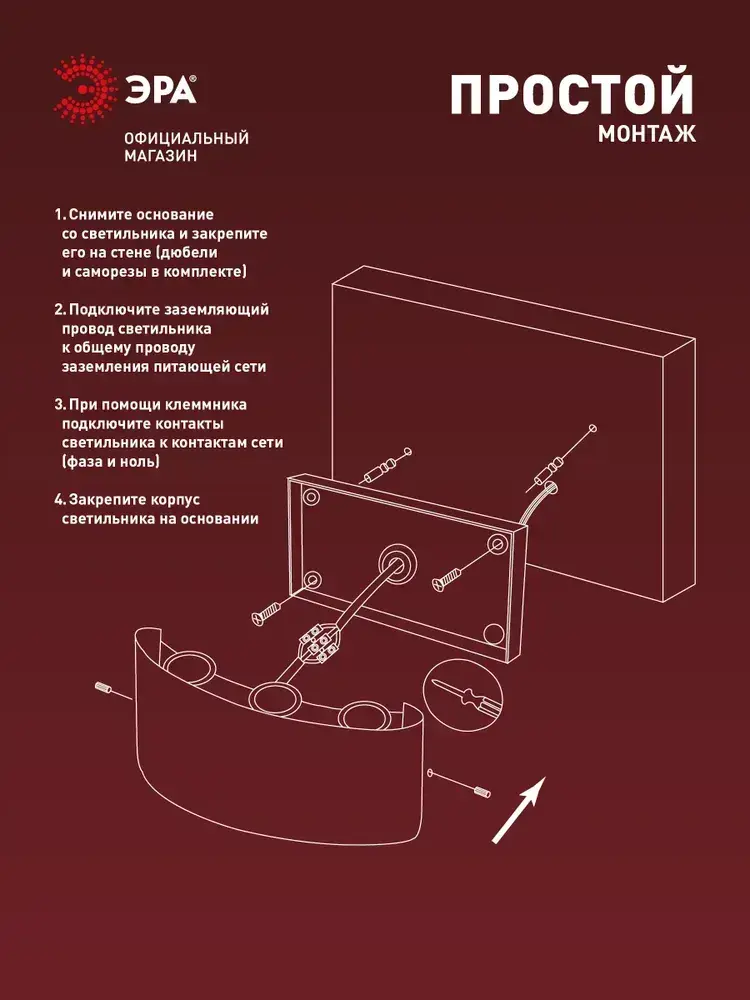 ЭРА®
ОФИЦИАЛЬНЫЙ МАГАЗИН

ПРОСТОЙ
МОНТАЖ

1. Снимите основание со светильника и закрепите его на стене (дюбели и саморезы в комплекте)

2. Подключите заземляющий провод светильника к общему проводу заземления питающей сети

3. При помощи клеммника подключите контакты светильника к контактам сети (фаза и ноль)

4. Закрепите корпус светильника на основании