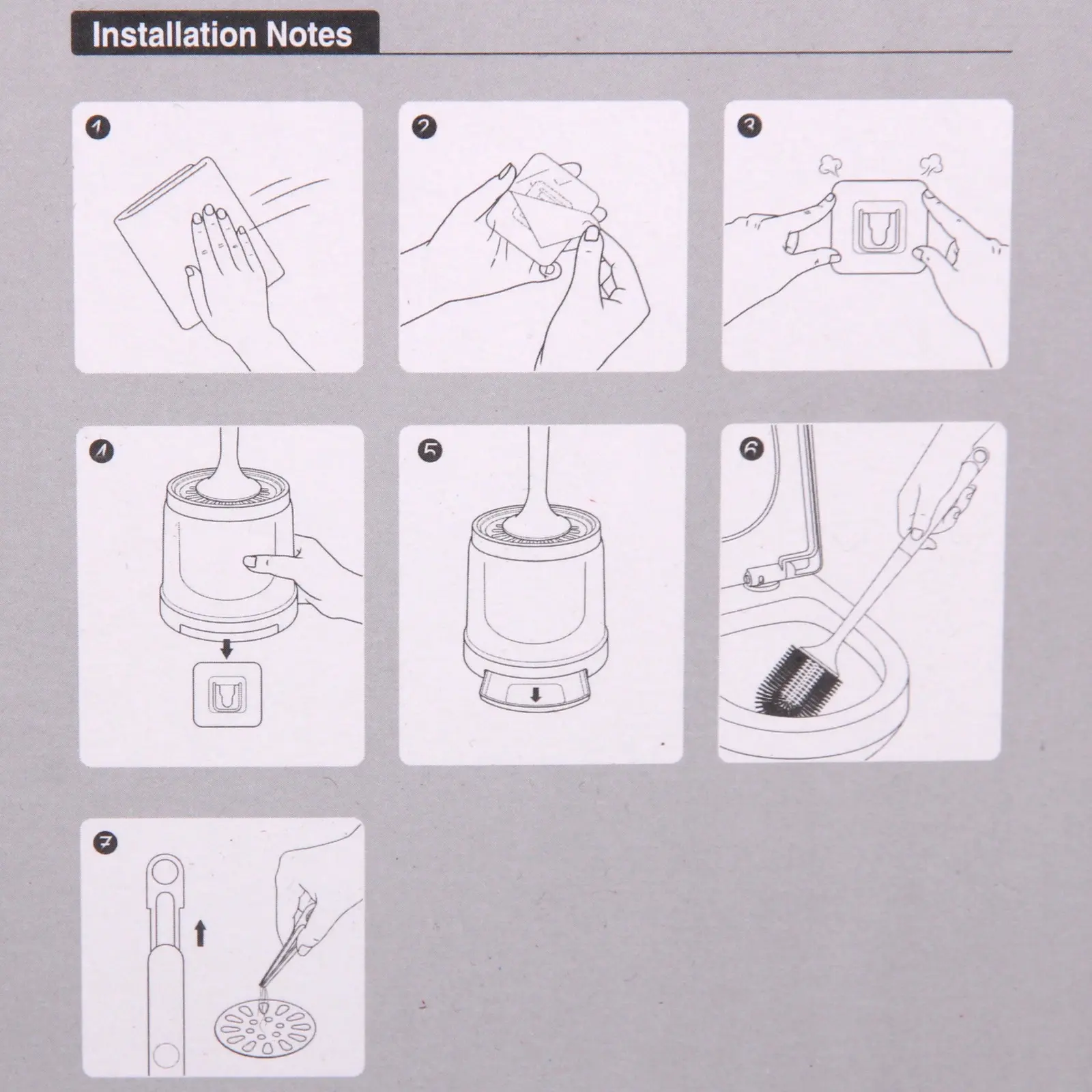 Installation Notes

1

2

3

4

5

6

7