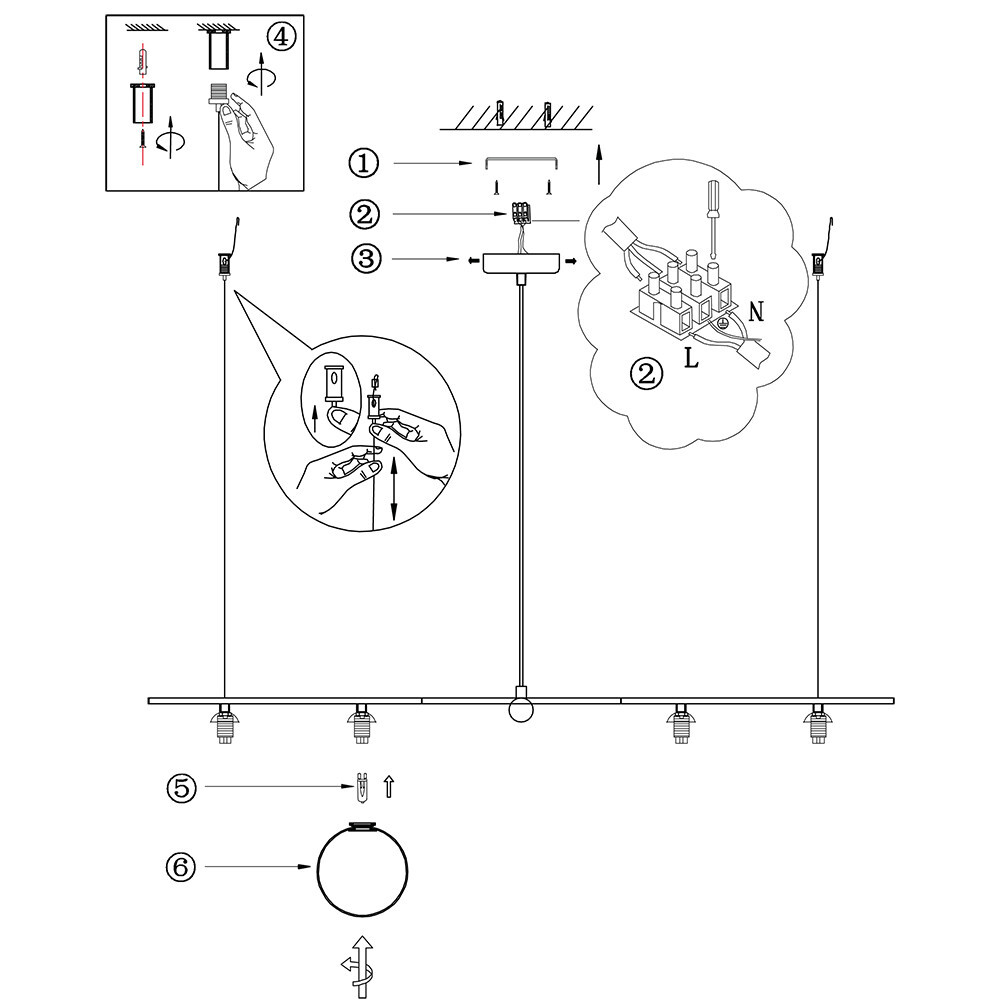 ④

①

②

③

N

L

②

⑤

⑥