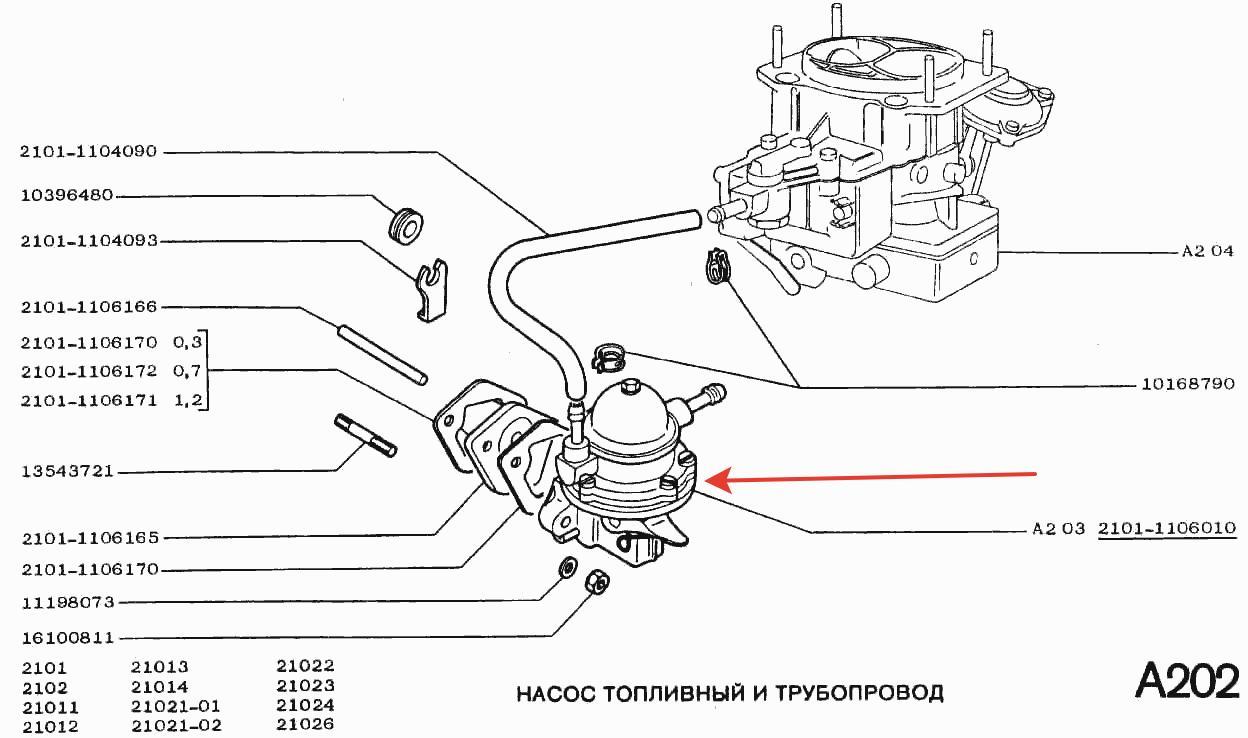 2101-1104090
10396480
2101-1104093
2101-1106166
2101-1106170 0,3
2101-1106172 0,7
2101-1106171 1,2
13543721
2101-1106165
2101-1106170
11198073
16100811

A2 04
10168790
A2 03 2101-1106010

2101
2102
21011
21012

21013
21014
21021-01
21021-02

21022
21023
21024
21026

НАСОС ТОПЛИВНЫЙ И ТРУБОПРОВОД

A202