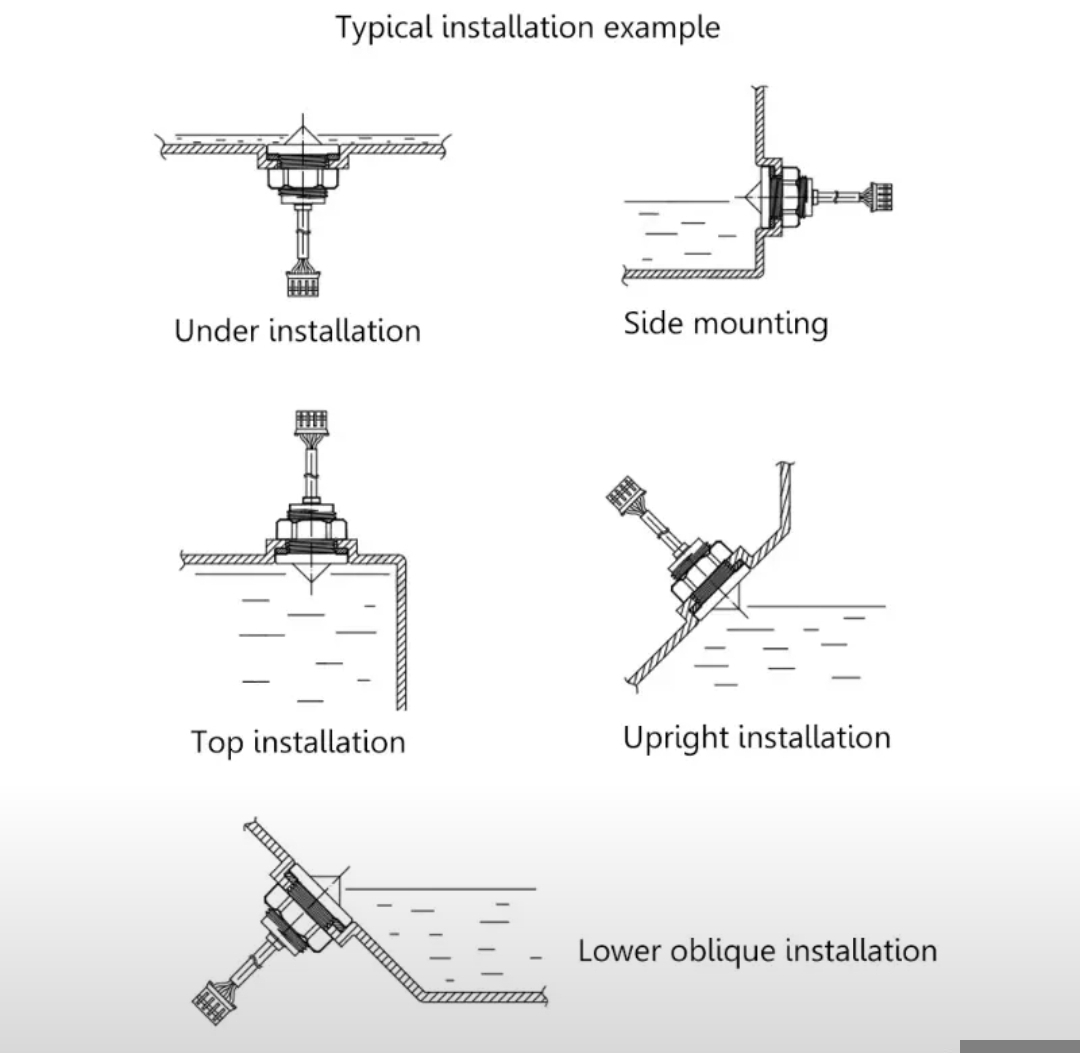 Typical installation example

Under installation

Side mounting

Top installation

Upright installation

Lower oblique installation