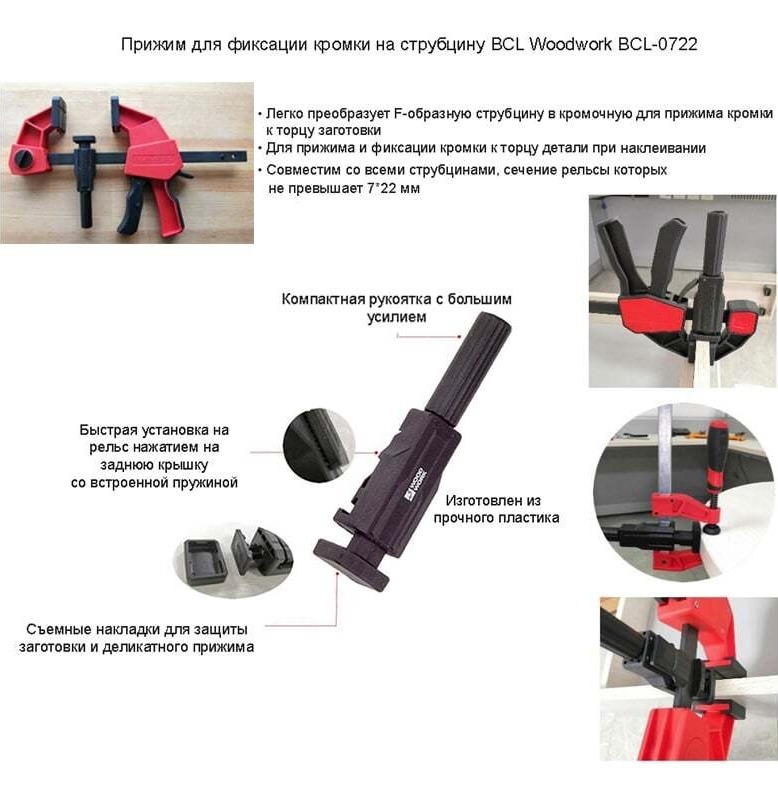 Прижим для фиксации кромки на струбцину BCL Woodwork BCL-0722

• Легко преобразует F-образную струбцину в кромочную для прижима кромки к торцу заготовки
• Для прижима и фиксации кромки к торцу детали при наклеивании
• Совместим со всеми струбцинами, сечение рельсы которых не превышает 7*22 мм

Компактная рукоятка с большим усилием

Быстрая установка на рельс нажатием на заднюю крышку со встроенной пружиной

WOOD WORK

Изготовлен из прочного пластика

Съемные накладки для защиты заготовки и деликатного прижима