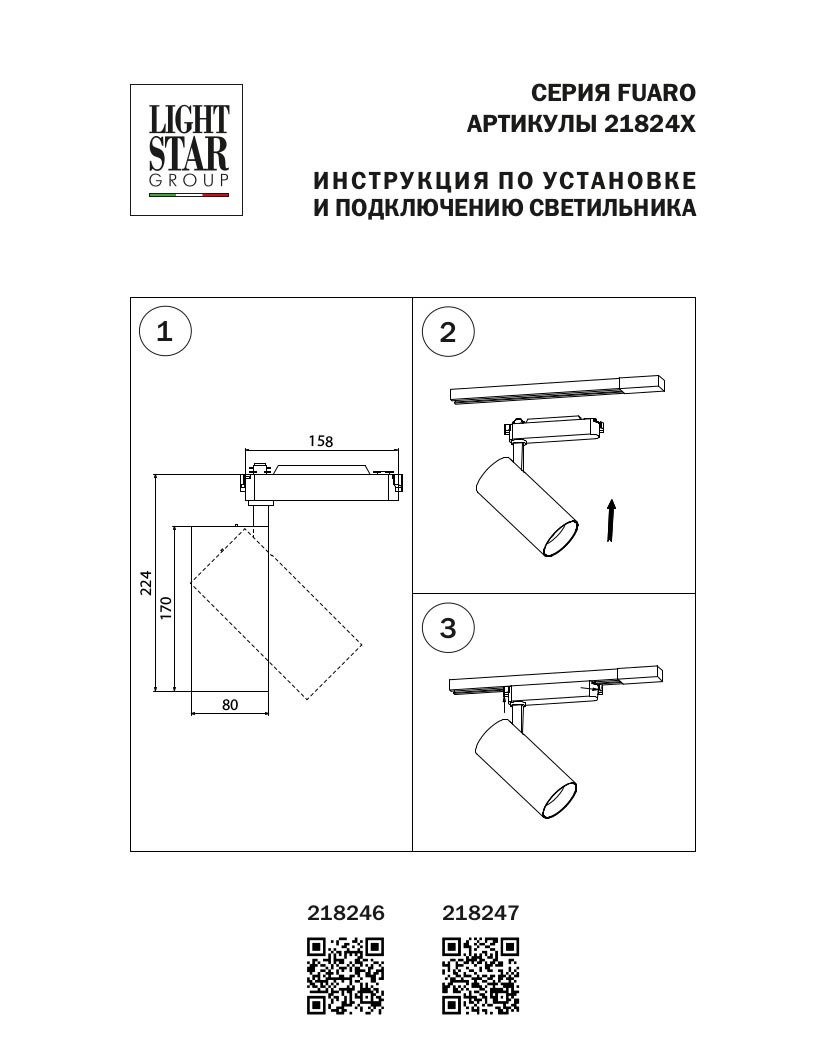 LIGHT STAR GROUP

СЕРИЯ FUARO
АРТИКУЛЫ 21824X

ИНСТРУКЦИЯ ПО УСТАНОВКЕ
И ПОДКЛЮЧЕНИЮ СВЕТИЛЬНИКА

1

158

224

170

80

2

3

218246

218247