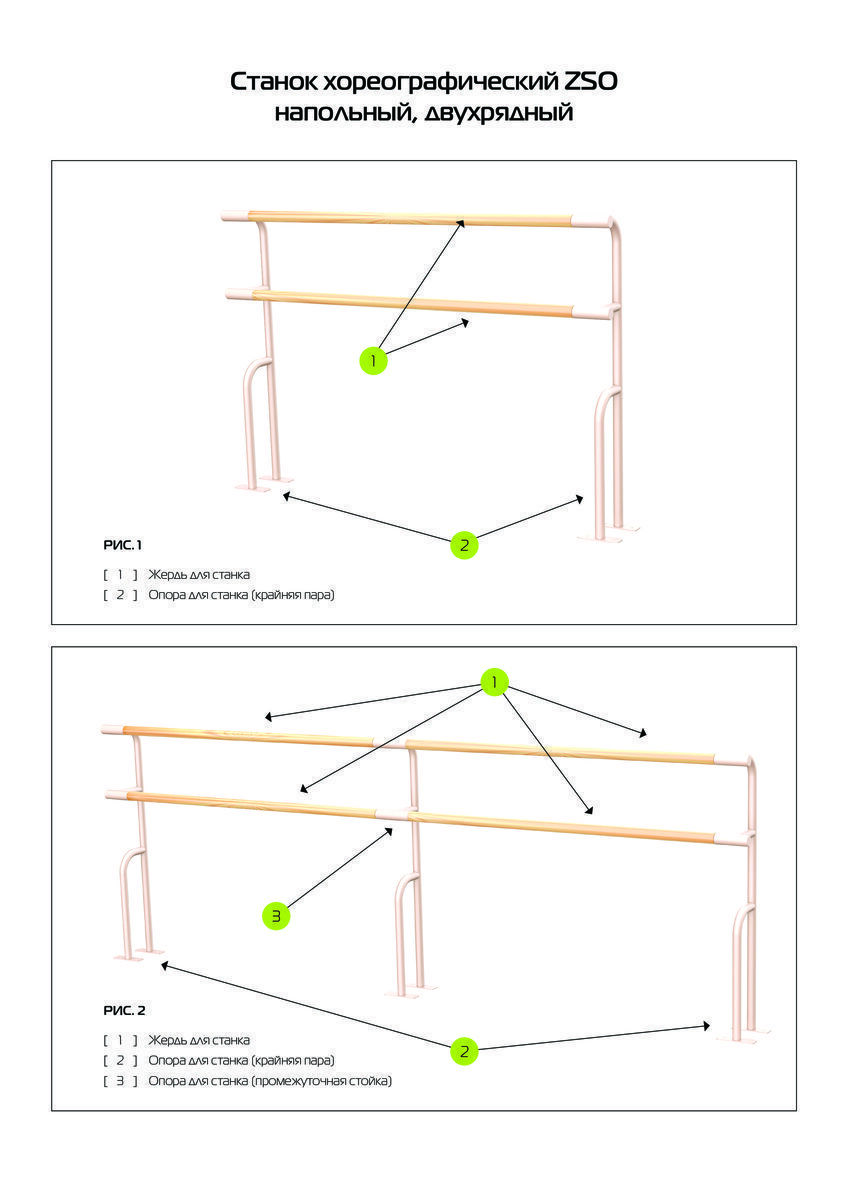 Станок хореографический ZSO напольный, двухрядный

1

2

РИС. 1

[ 1 ] Жердь для станка
[ 2 ] Опора для станка (крайняя пара)

1

3

2

РИС. 2

[ 1 ] Жердь для станка
[ 2 ] Опора для станка (крайняя пара)
[ 3 ] Опора для станка (промежуточная стойка)