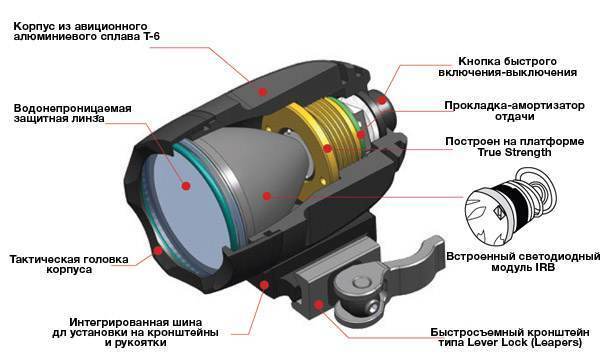 Корпус из авиционного алюминиевого сплава Т-6

Водонепроницаемая защитная линза

Тактическая головка корпуса

Интегрированная шина дл установки на кронштейны и рукоятки

Кнопка быстрого включения-выключения

Прокладка-амортизатор отдачи

Построен на платформе True Strength

Встроенный светодиодный модуль IRB

Быстросъемный кронштейн типа Lever Lock (Leapers)